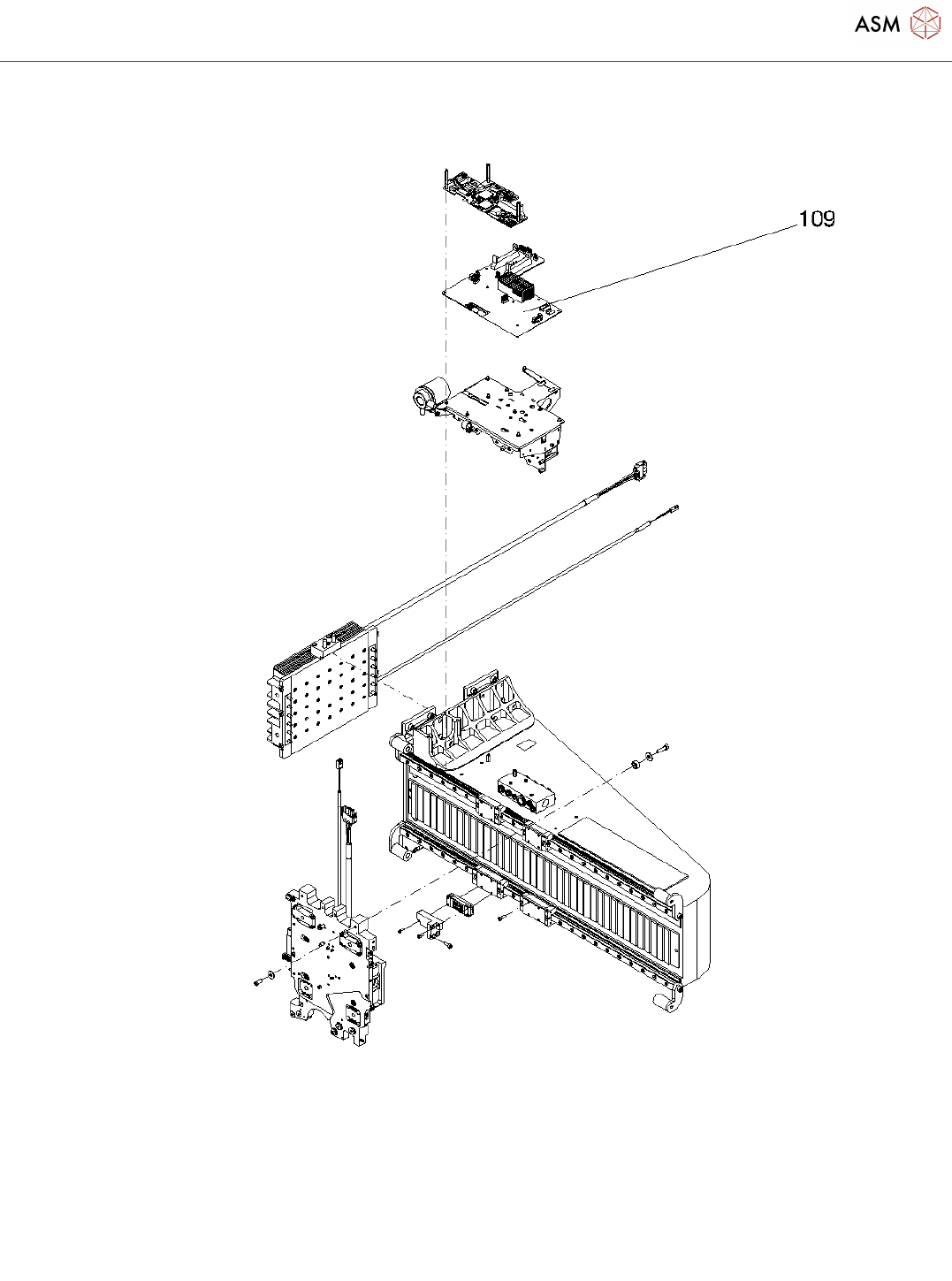 ASM

109