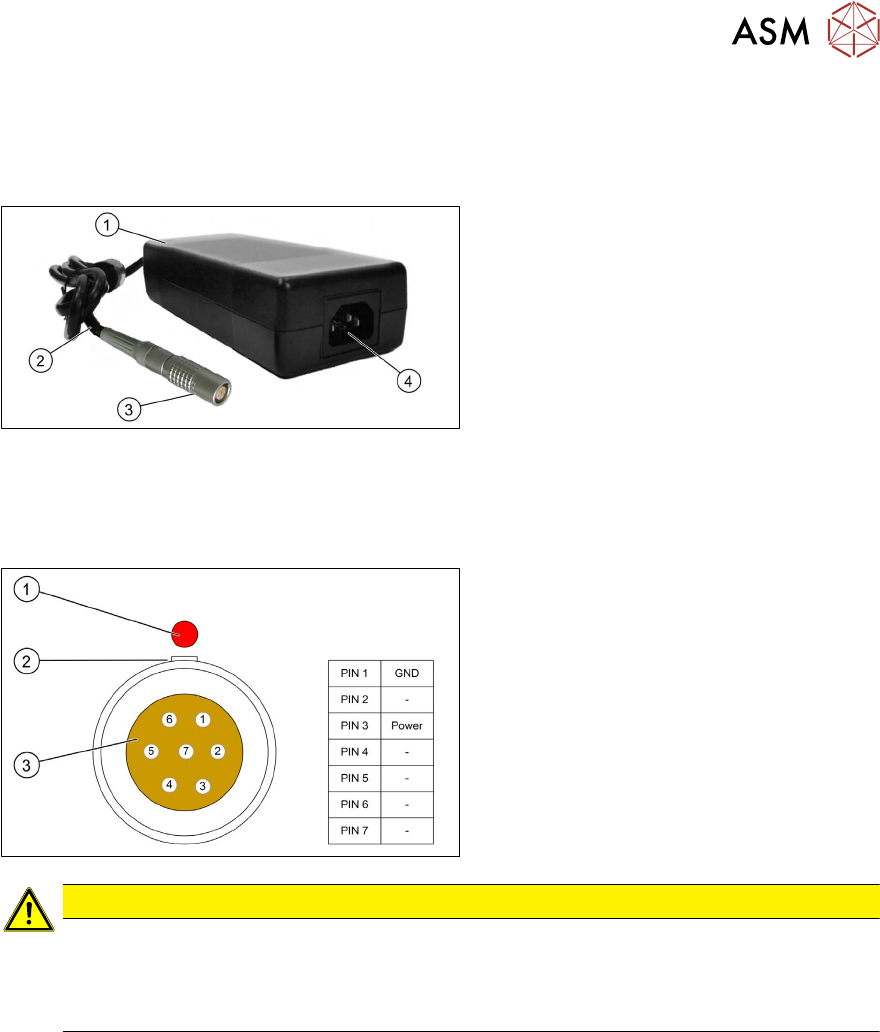 ASM

1
2
3
4

1
2
3
6
1
5
7
2
4
3

| PIN 1 | GND |
|---|---|
| PIN 2 | - |
| PIN 3 | Power |
| PIN 4 | - |
| PIN 5 | - |
| PIN 6 | - |
| PIN 7 | - |