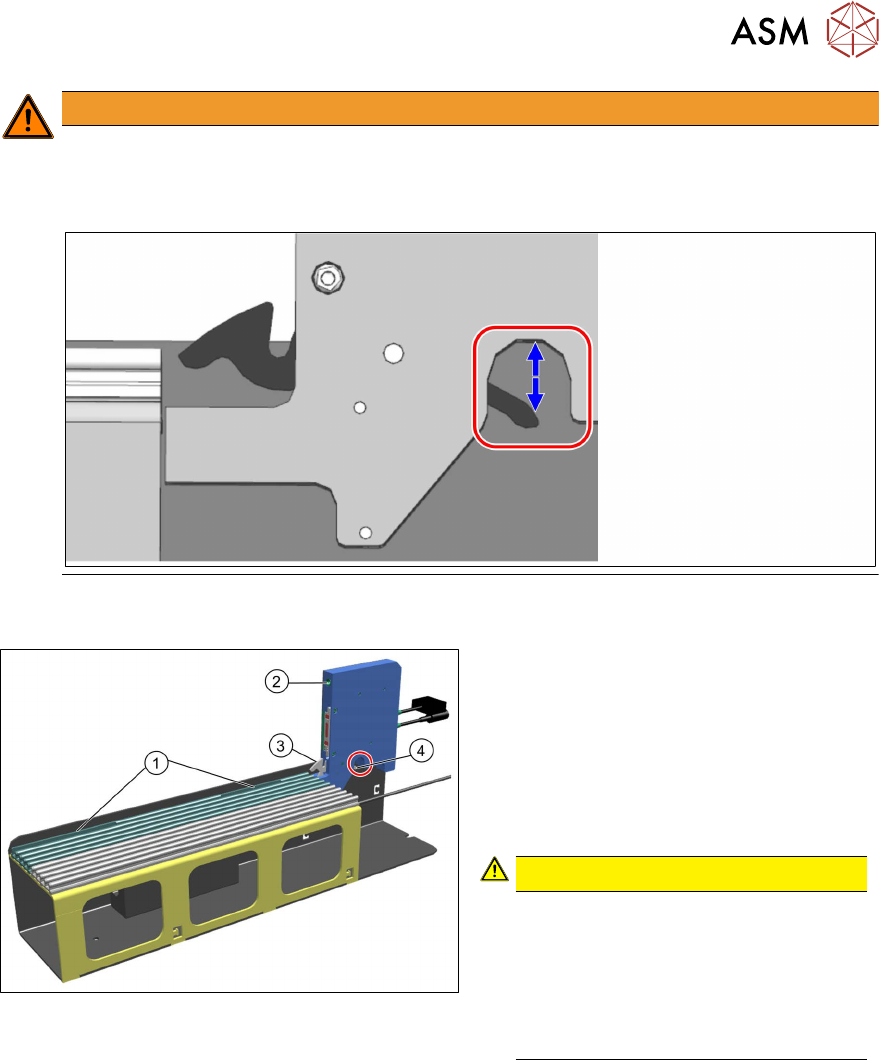 ASM

2

3

4

1