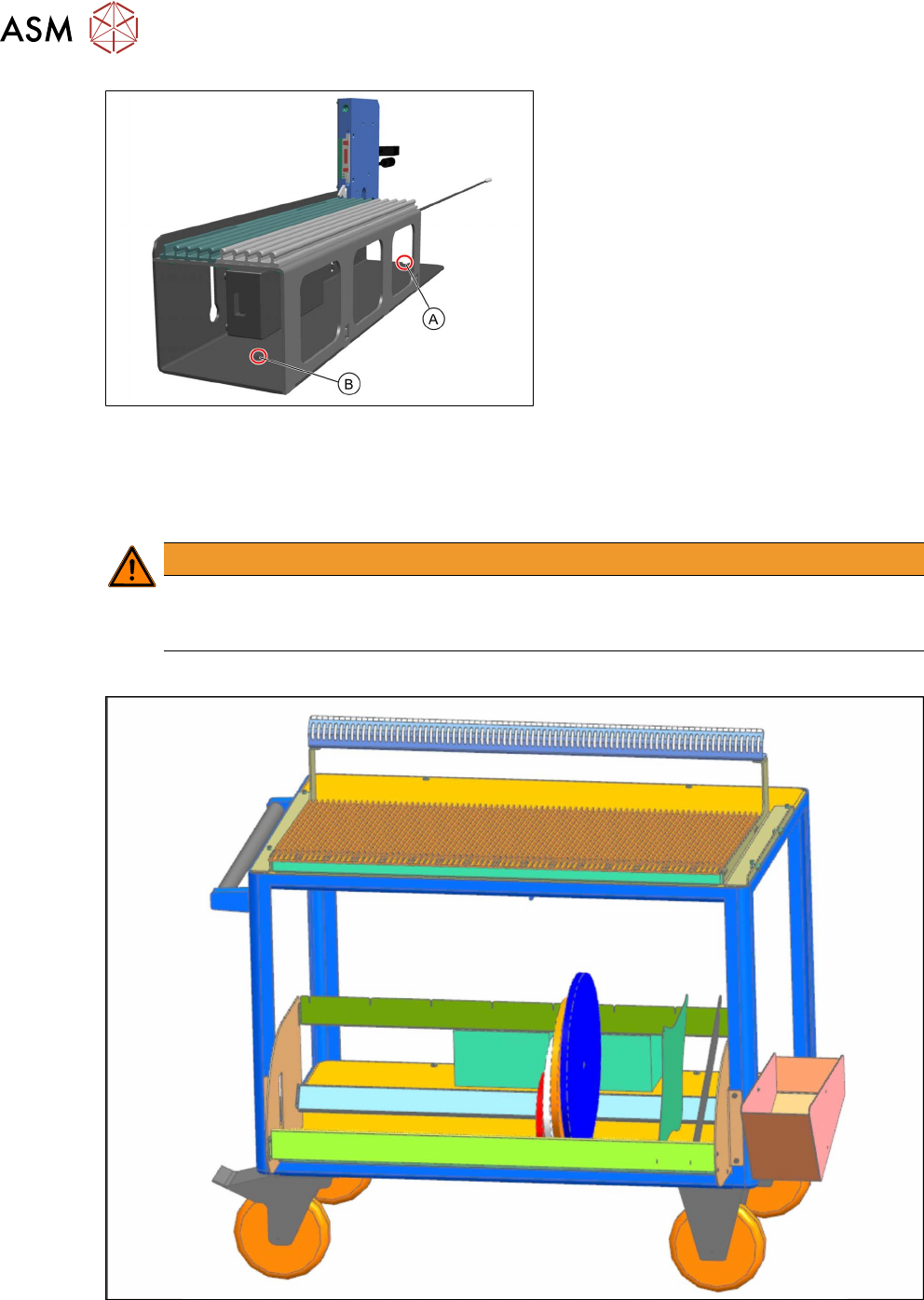 ASM

A

B