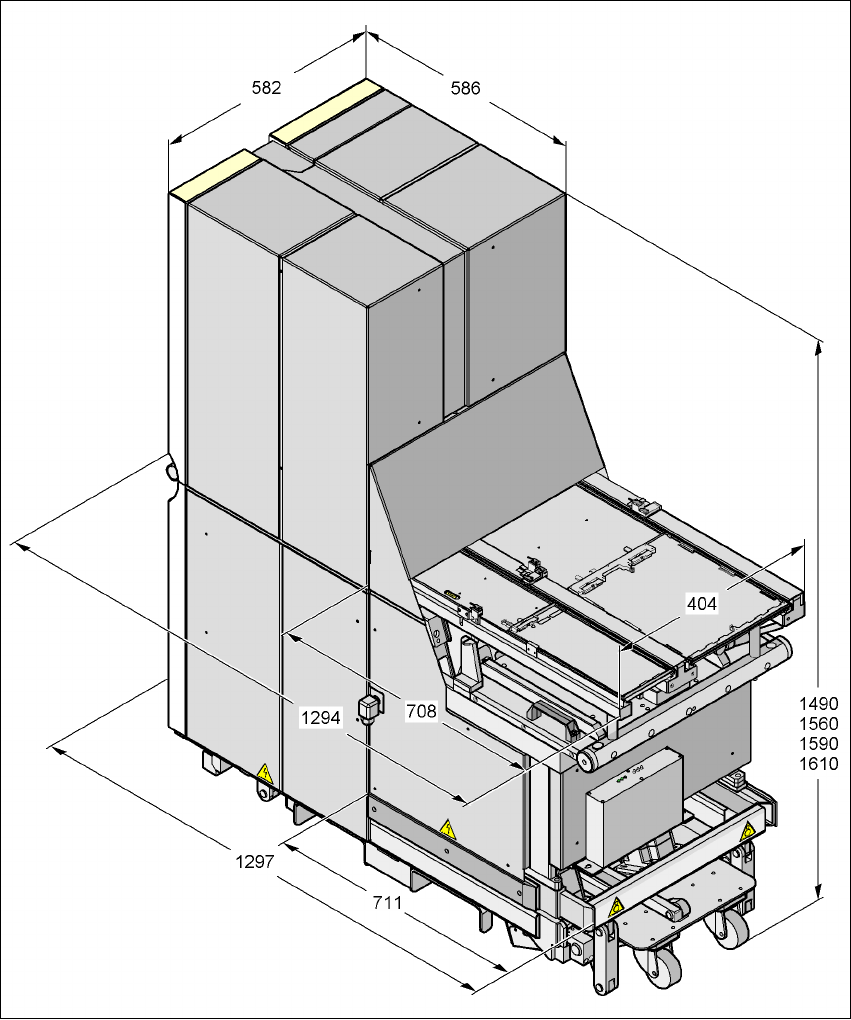 582
586
404
1294
708
1490
1560
1590
1610
1297
711