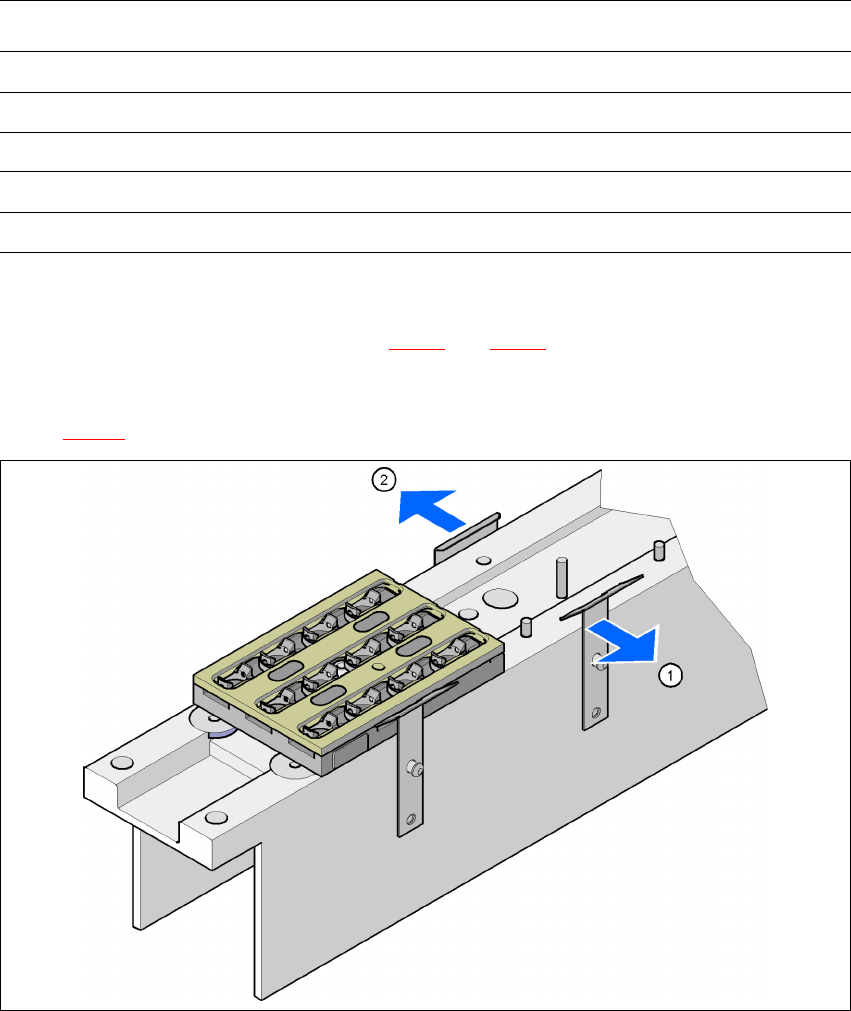 2

1