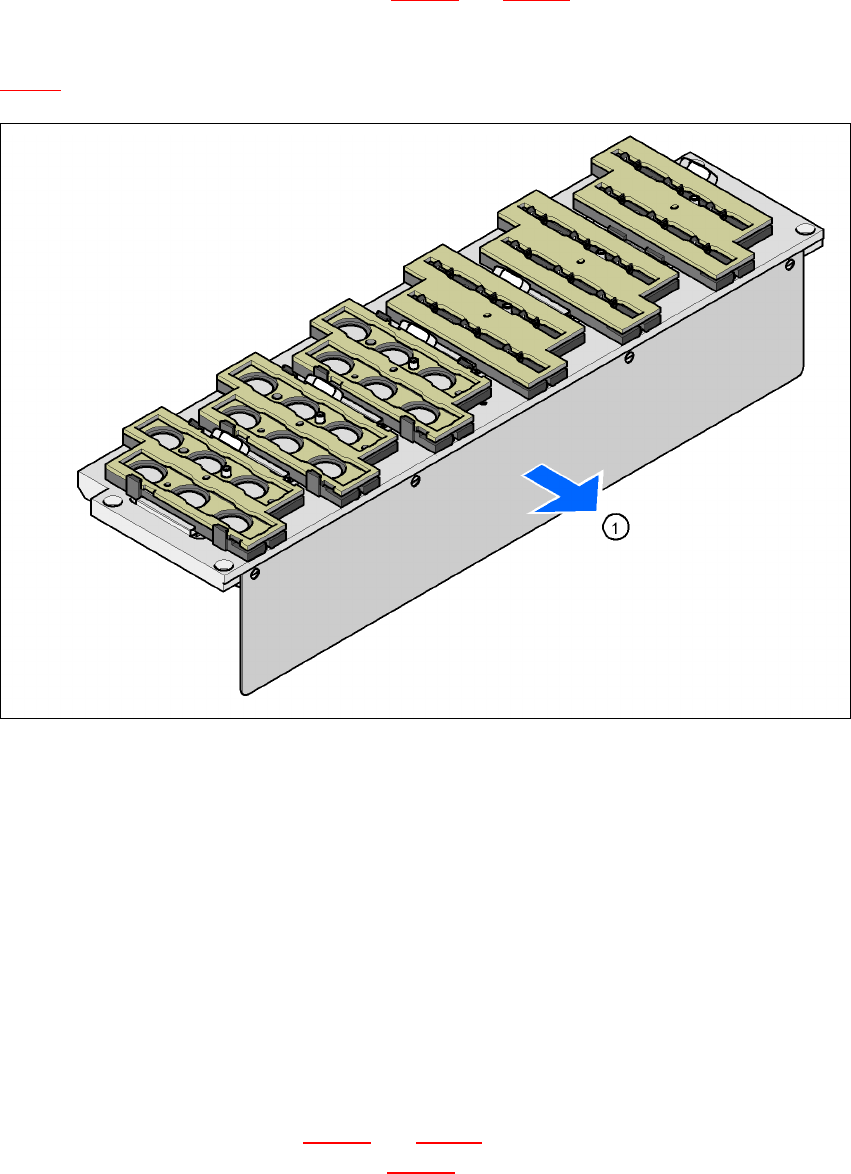 1