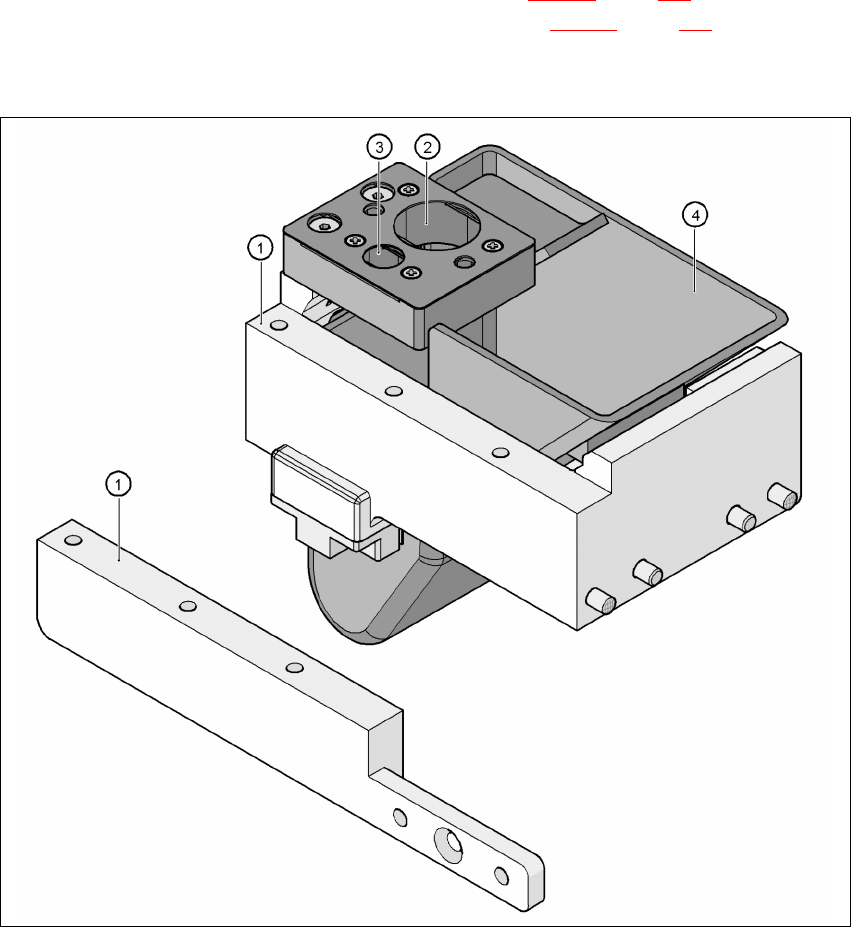 3
2
4
1
1