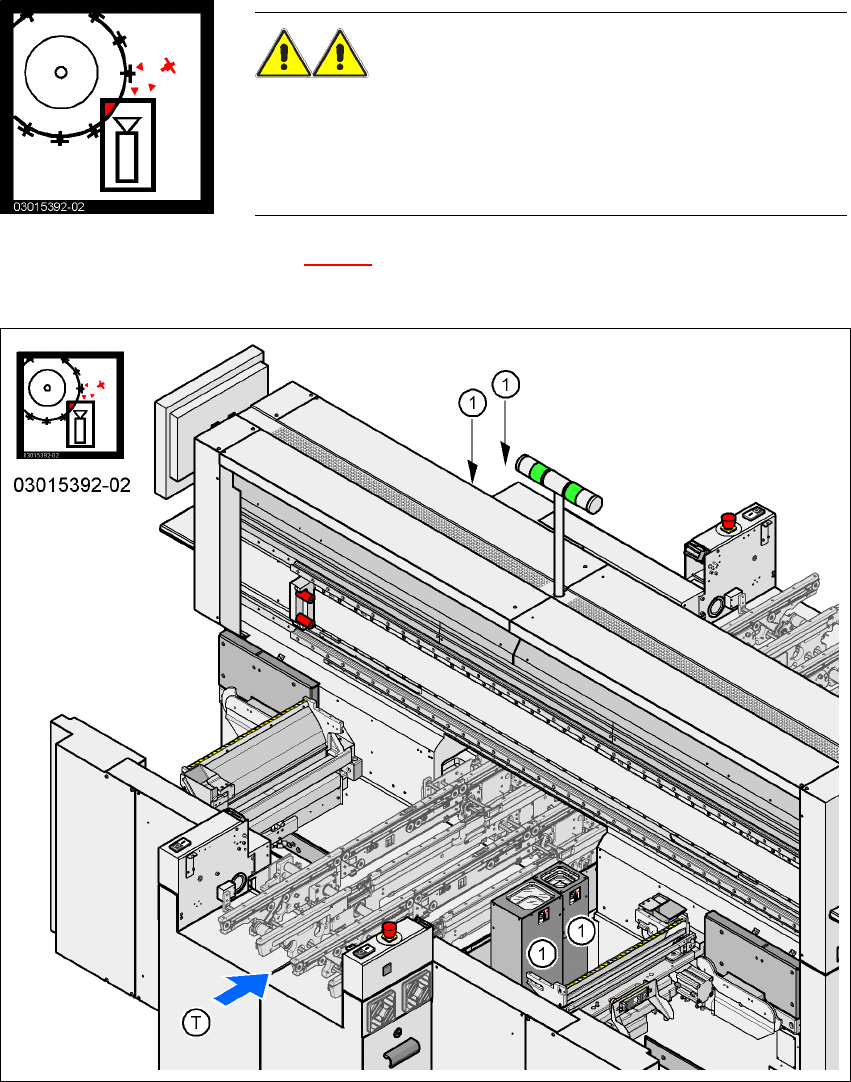 03015392-02

03015392-02

03015392-02

1

1

1

1

T