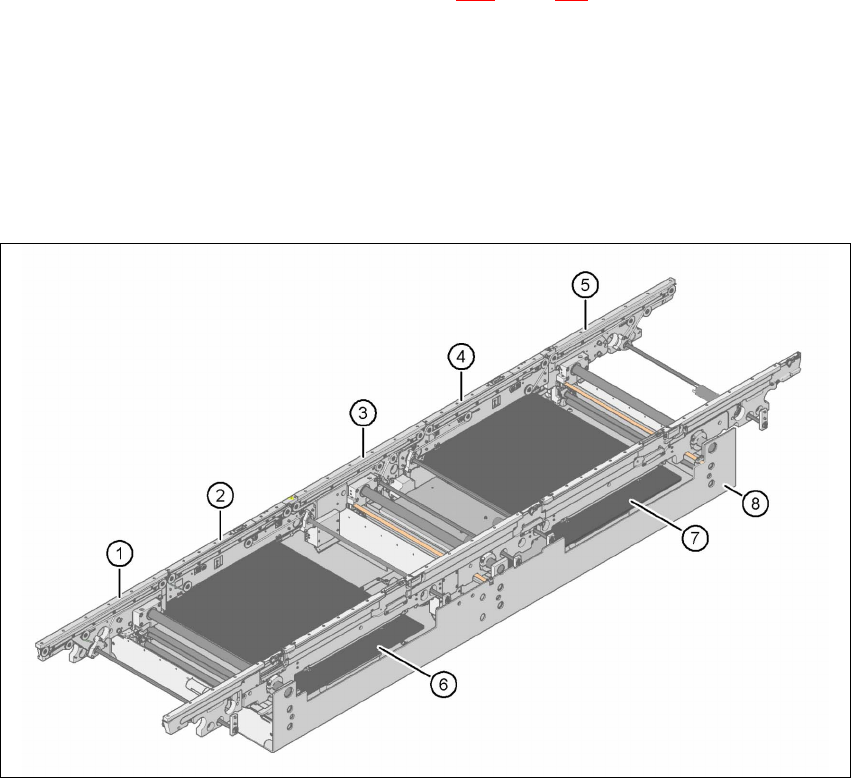 5
4
3
2
1
8
7
6