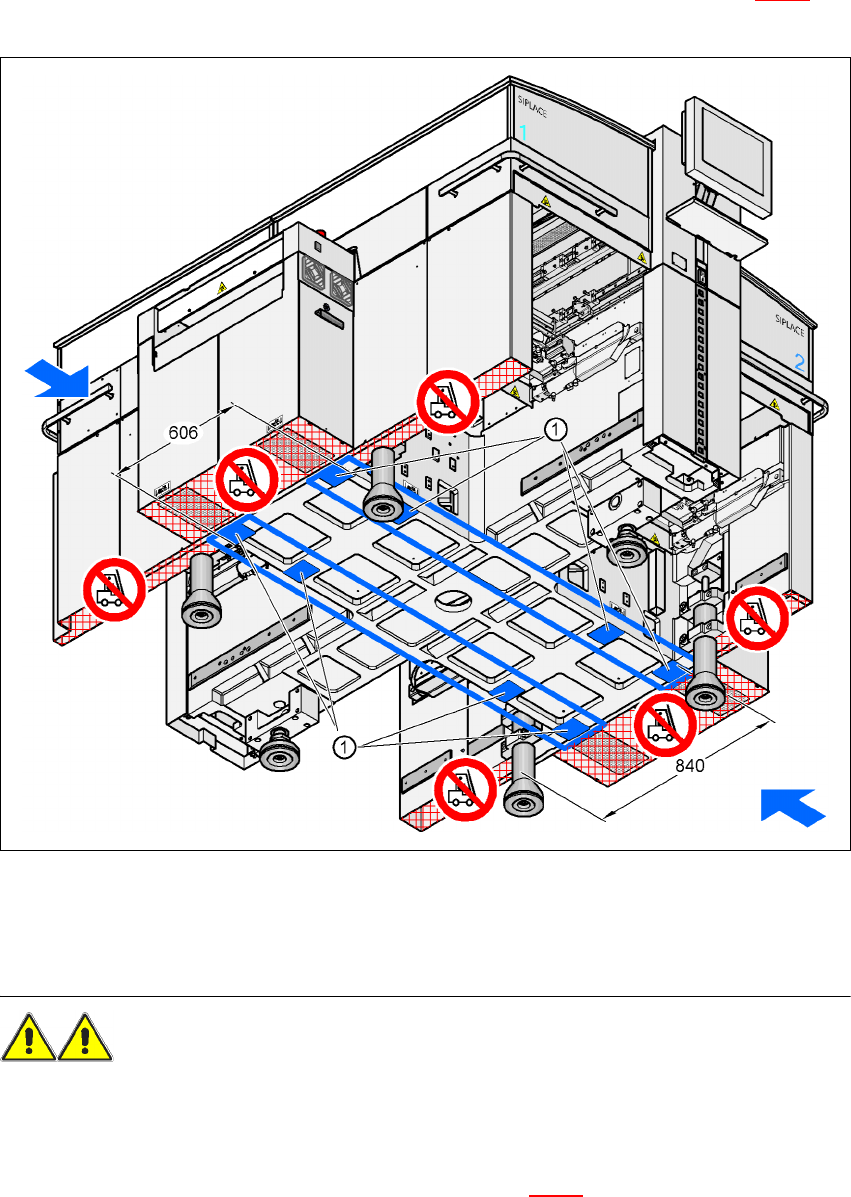 SIPLACE
1
SIPLACE
2
606
1
1
840