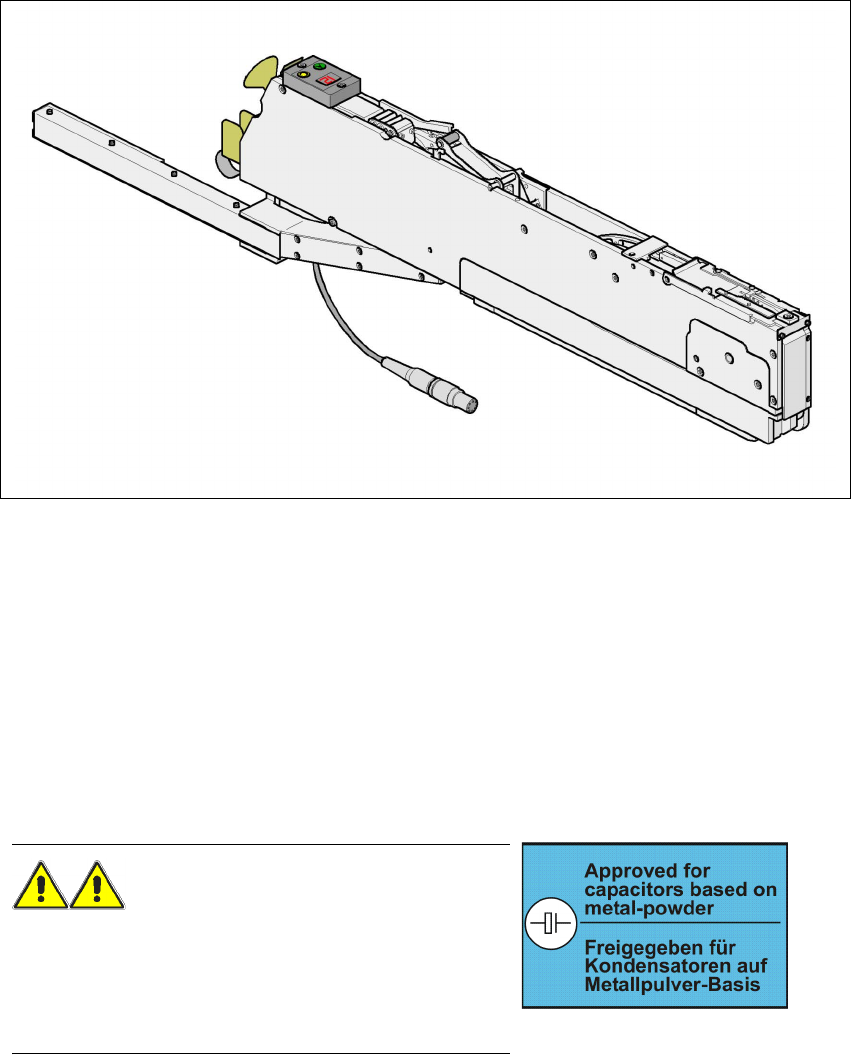 Approved for capacitors based on metal-powder

Freigegeben für Kondensatoren auf Metallpulver-Basis