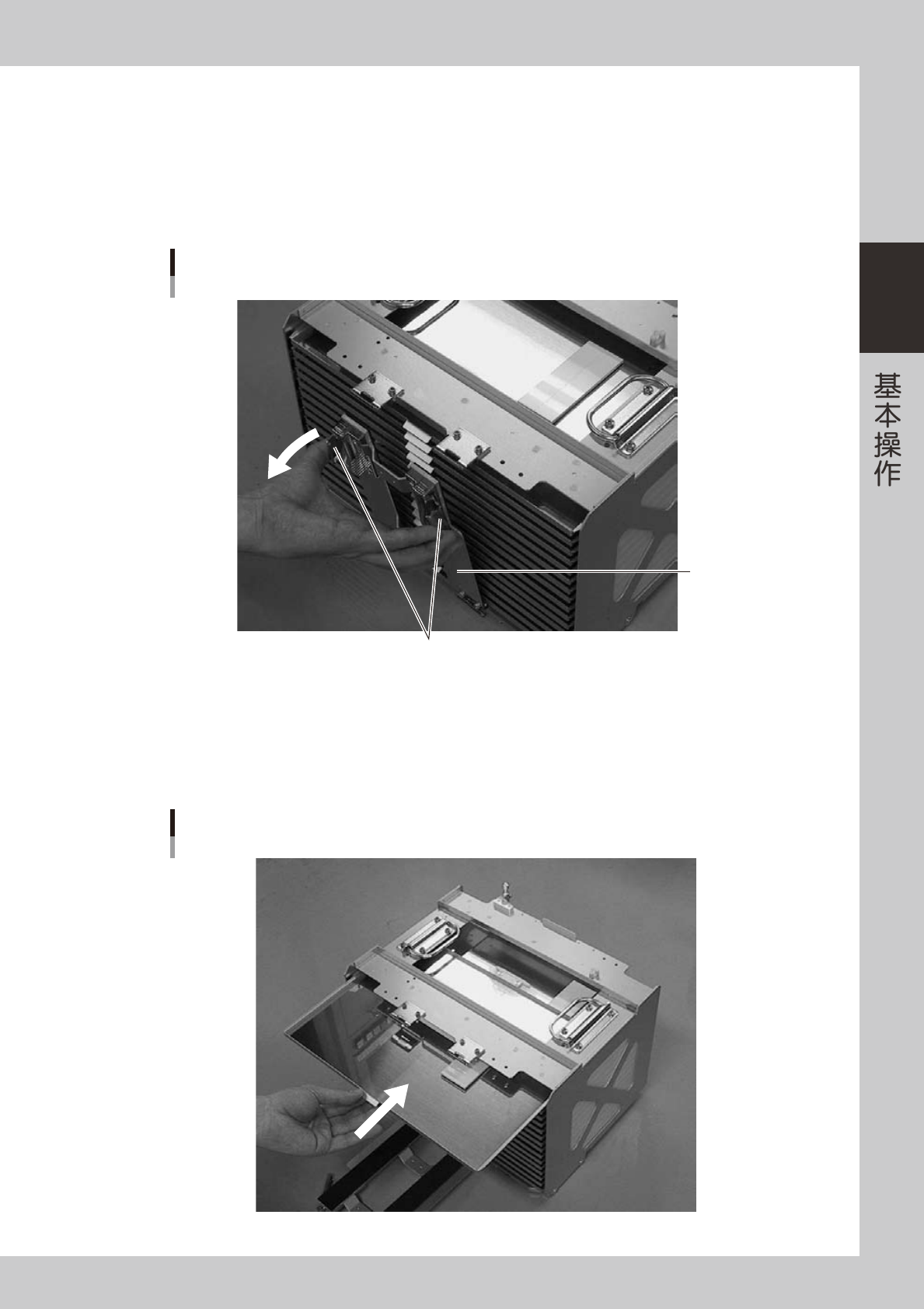 基本操作