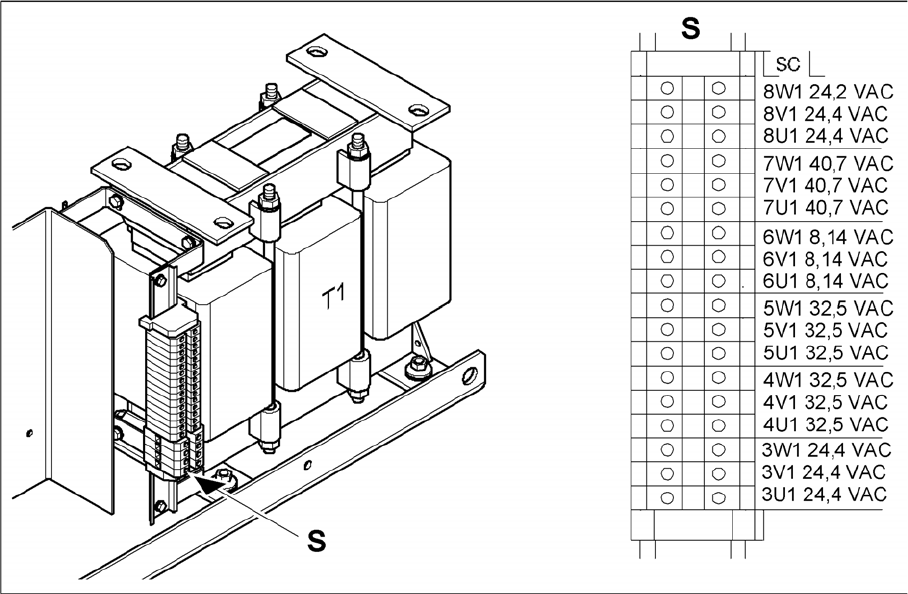 T1

S

S

SC

8W1 24,2 VAC
8V1 24,4 VAC
8U1 24,4 VAC
7W1 40,7 VAC
7V1 40,7 VAC
7U1 40,7 VAC
6W1 8,14 VAC
6V1 8,14 VAC
6U1 8,14 VAC
5W1 32,5 VAC
5V1 32,5 VAC
5U1 32,5 VAC
4W1 32,5 VAC
4V1 32,5 VAC
4U1 32,5 VAC
3W1 24,4 VAC
3V1 24,4 VAC
3U1 24,4 VAC