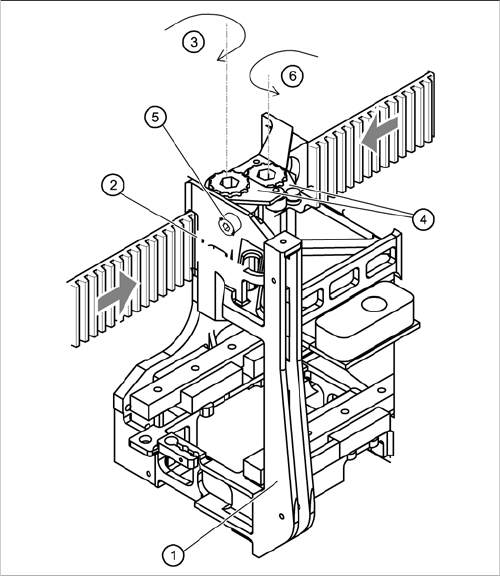 3
6
5
2
4
1