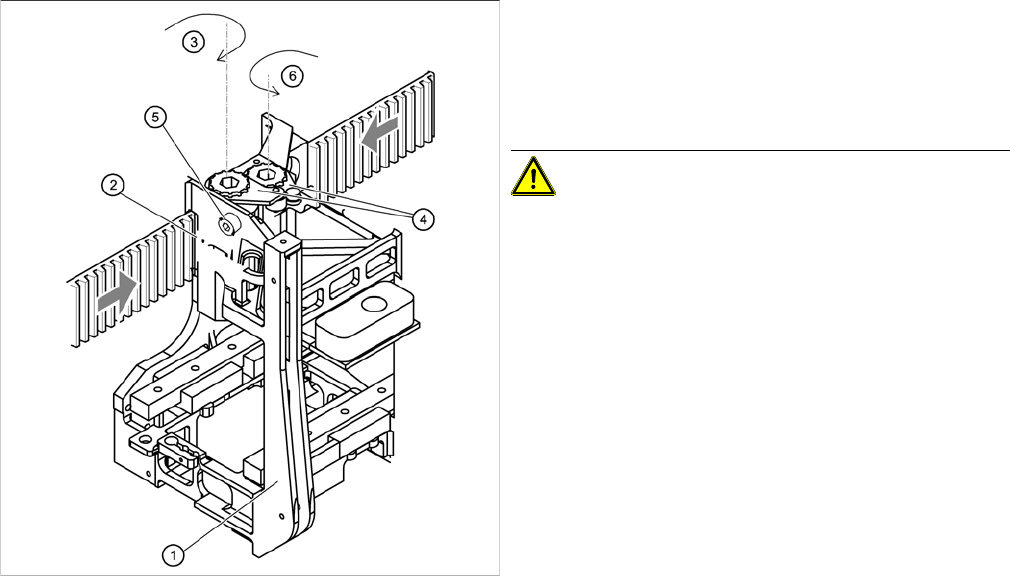 3
6
5
2
4
1