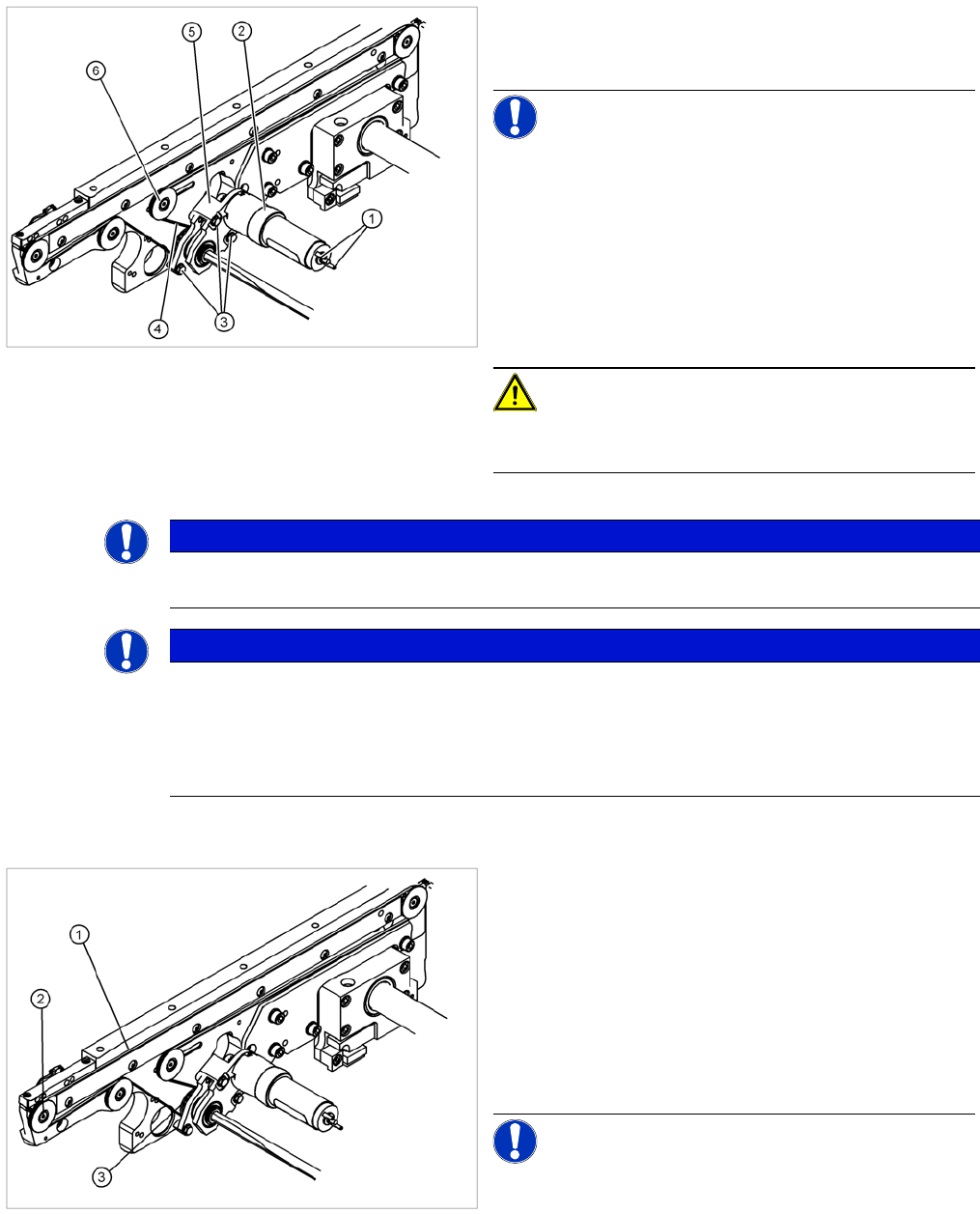 6
5
2
1
4
3

1
2
3