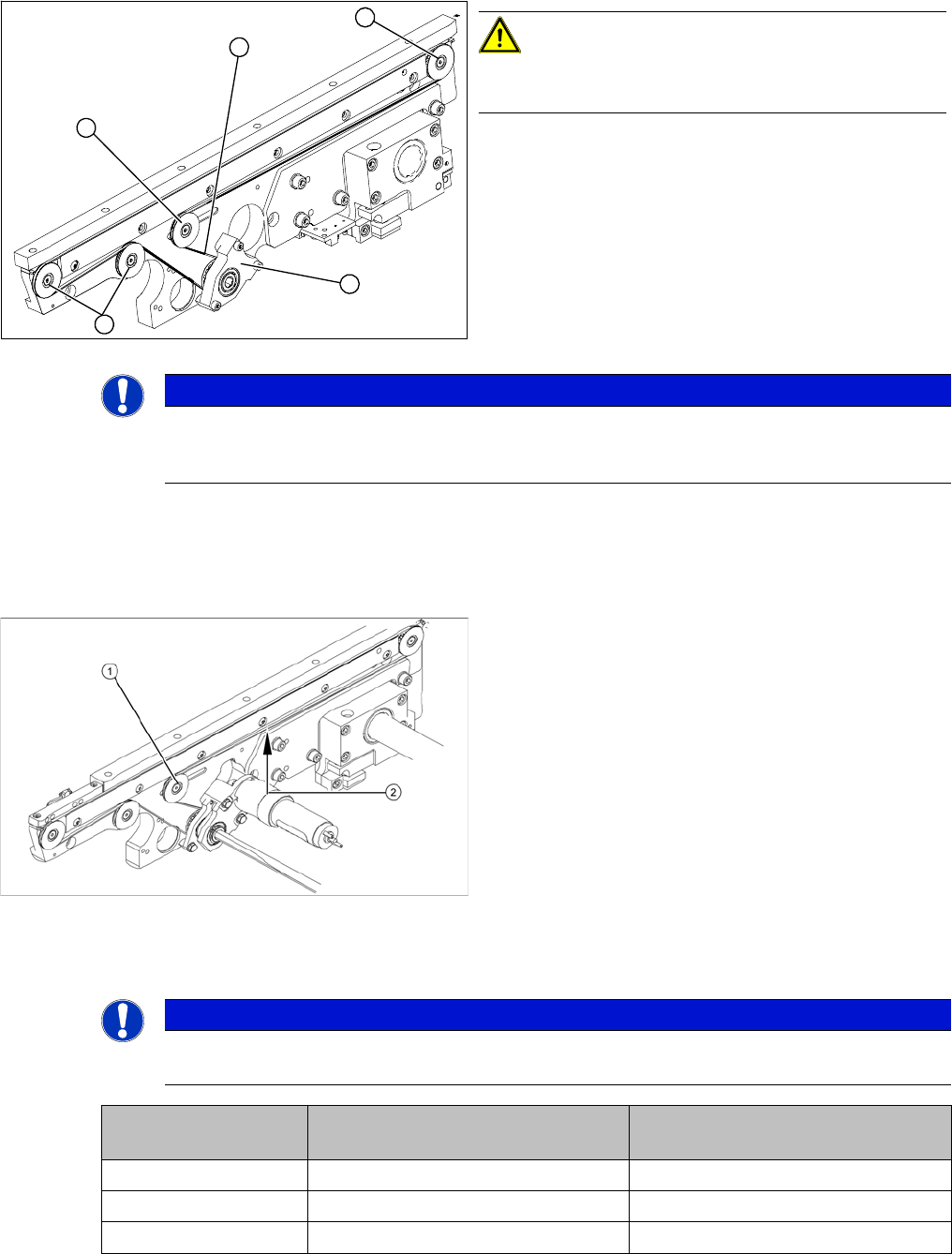 1

2