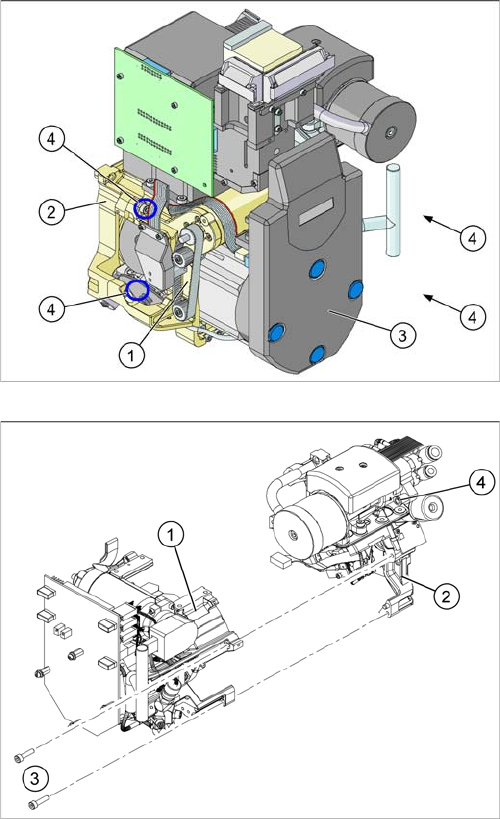 4
2
4
1
3
4
4

1
4
2
3