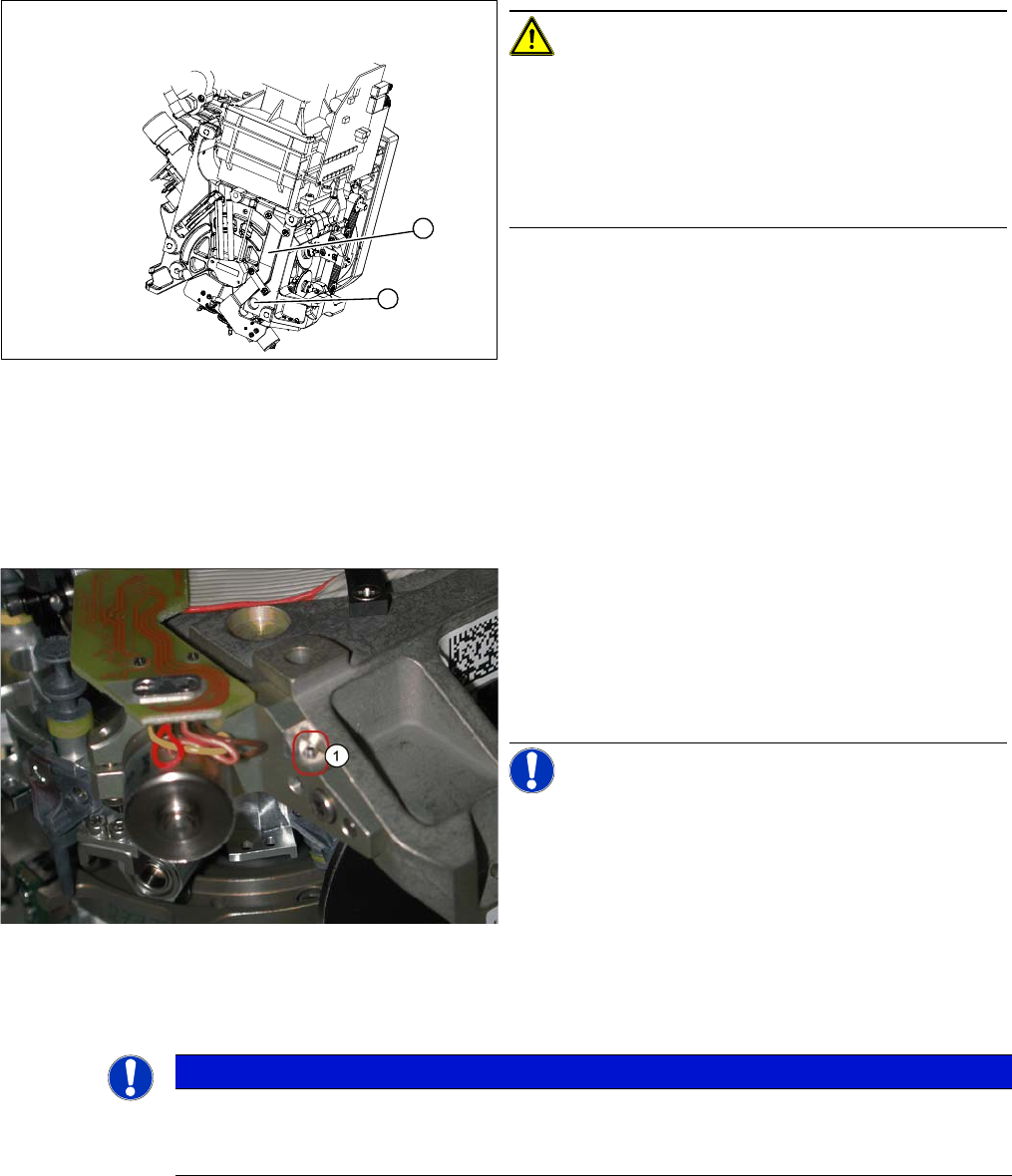 1