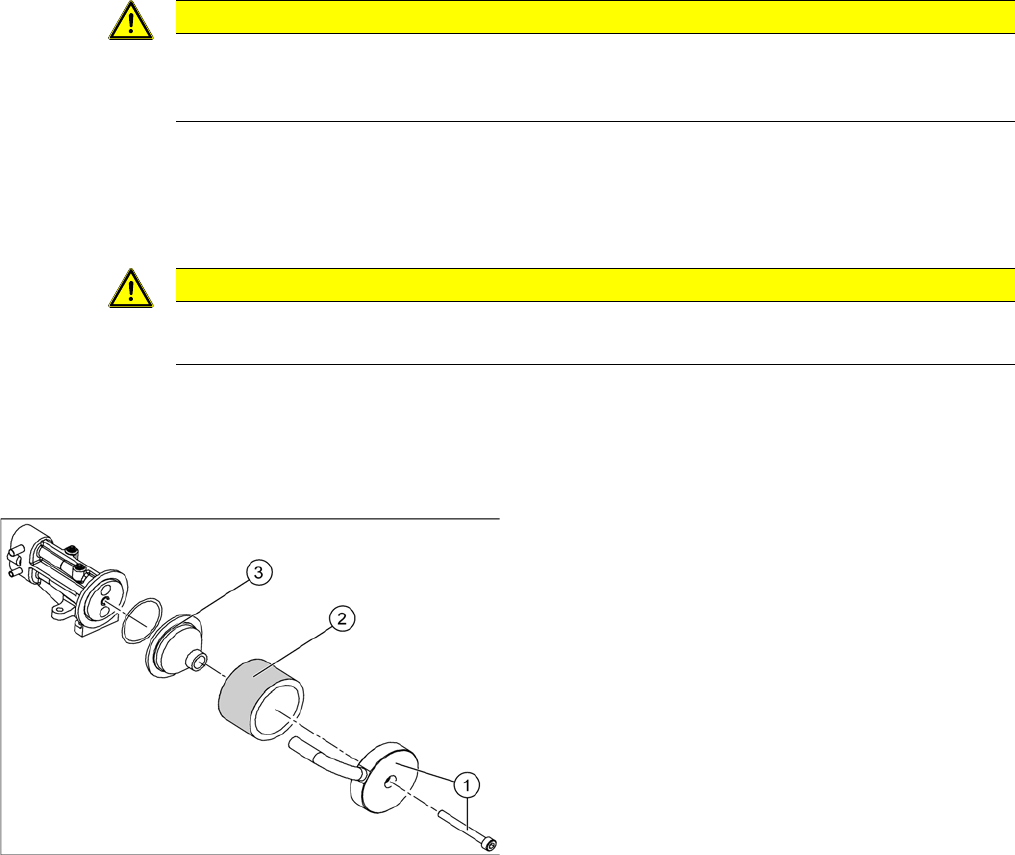 3

2

1