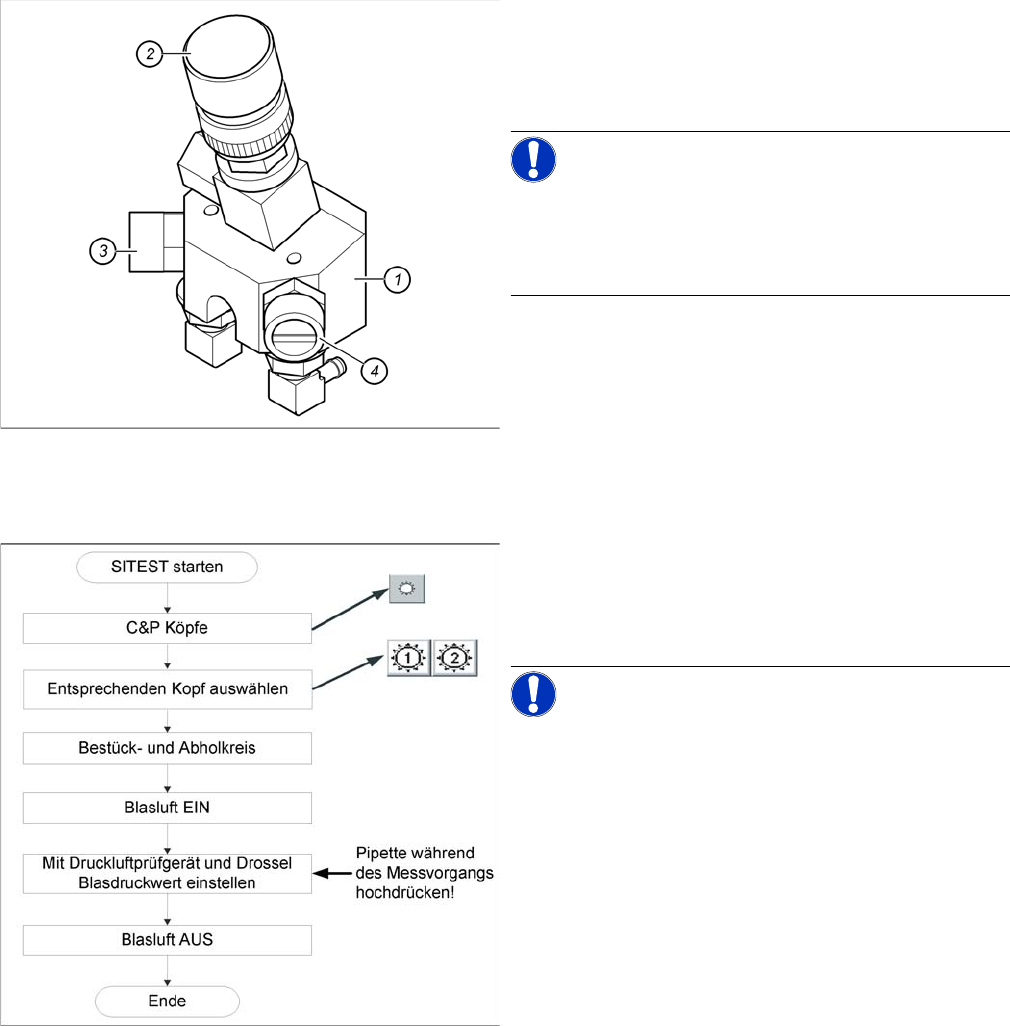 2

3

1

4

SITEST starten

C&P Köpfe

Entsprechenden Kopf auswählen

1 2

Bestück- und Abholkreis

Blasluft EIN

Mit Druckluftprüfgerät und Drossel Blasdruckwert einstellen

Pipette während des Messvorgangs hochdrücken!

Blasluft AUS

Ende