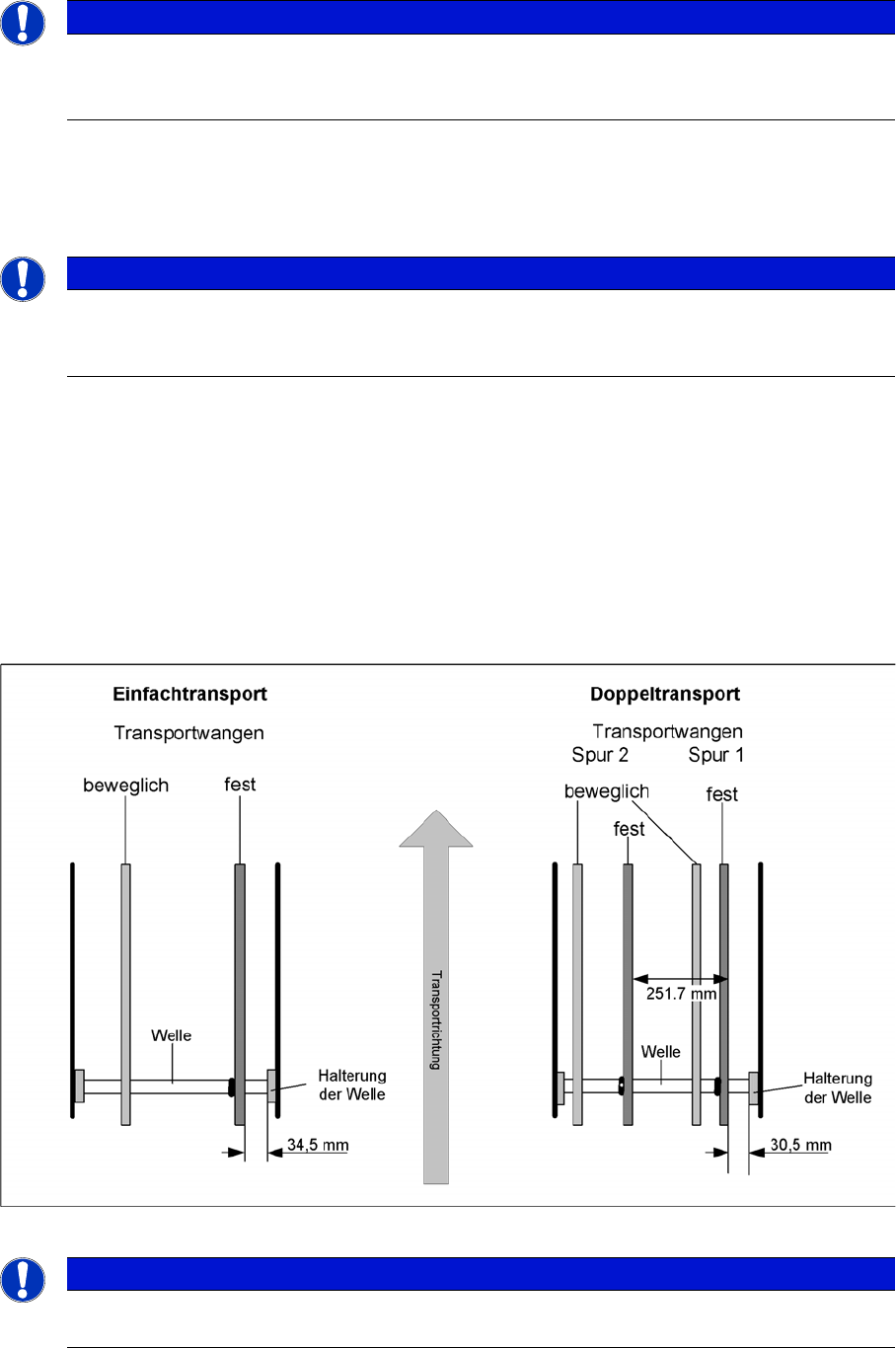 Einfachtransport

Transportwangen

beweglich

fest

Welle

Halterung der Welle

34,5 mm

Transportrichtung

Doppeltransport

Transportwangen
Spur 2 Spur 1

beweglich

fest

fest

251.7 mm

Welle

Halterung der Welle

30,5 mm