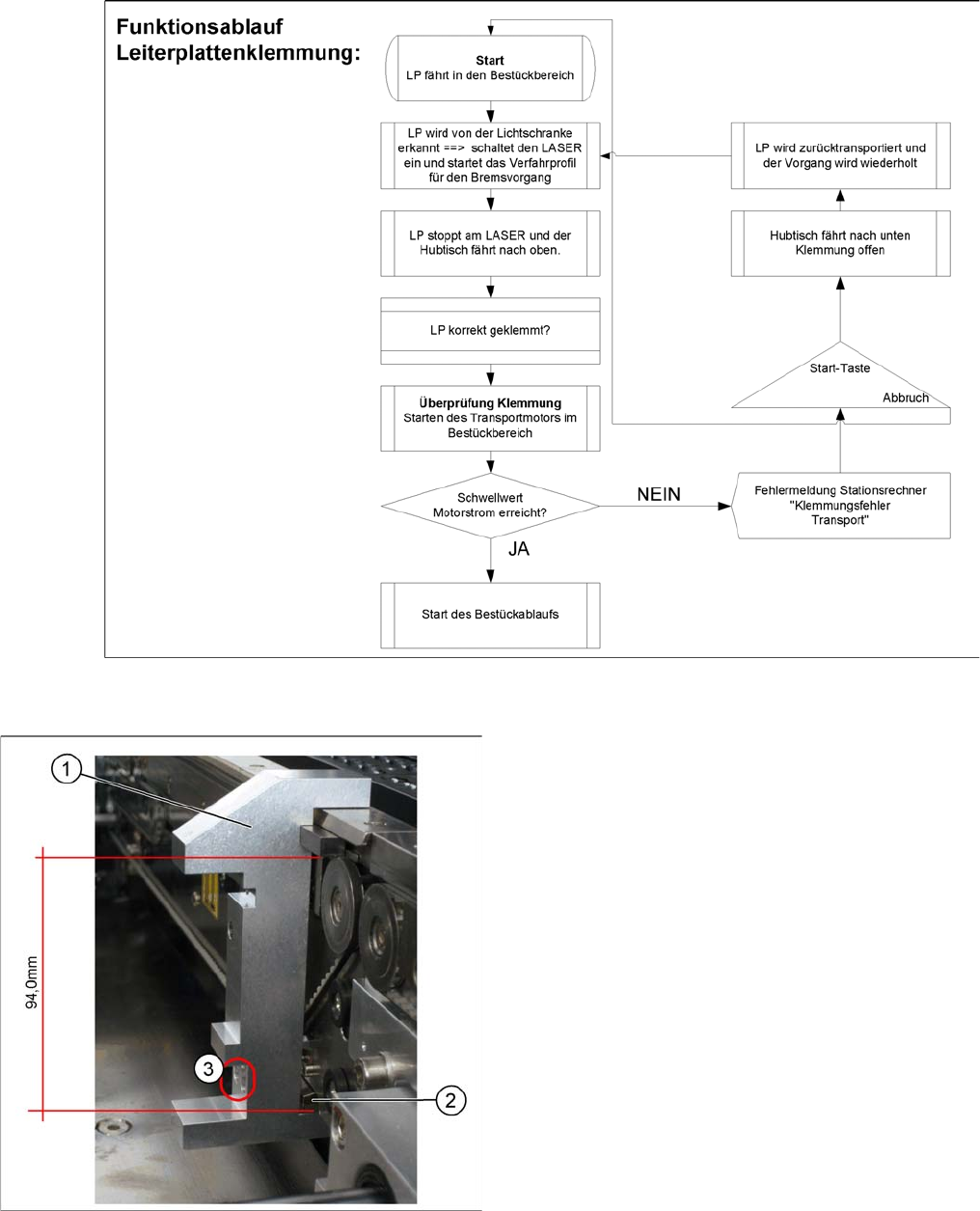 Funktionsablauf
Leiterplattenklemmung:

Start
LP fährt in den Bestückbereich

LP wird von der Lichtschranke erkannt ==> schaltet den LASER ein und startet das Verfahrprofil für den Bremsvorgang

LP stoppt am LASER und der Hubtisch fährt nach oben.

LP korrekt geklemmt?

Überprüfung Klemmung
Starten des Transportmotors im Bestückbereich

Schwellwert Motorstrom erreicht?

NEIN

JA

Start des Bestückablaufs

Fehlermeldung Stationsrechner "Klemmungsfehler Transport"

Start-Taste

Abbruch

Hubtisch fährt nach unten Klemmung offen

LP wird zurücktransportiert und der Vorgang wird wiederholt

1

94,0mm

3

2