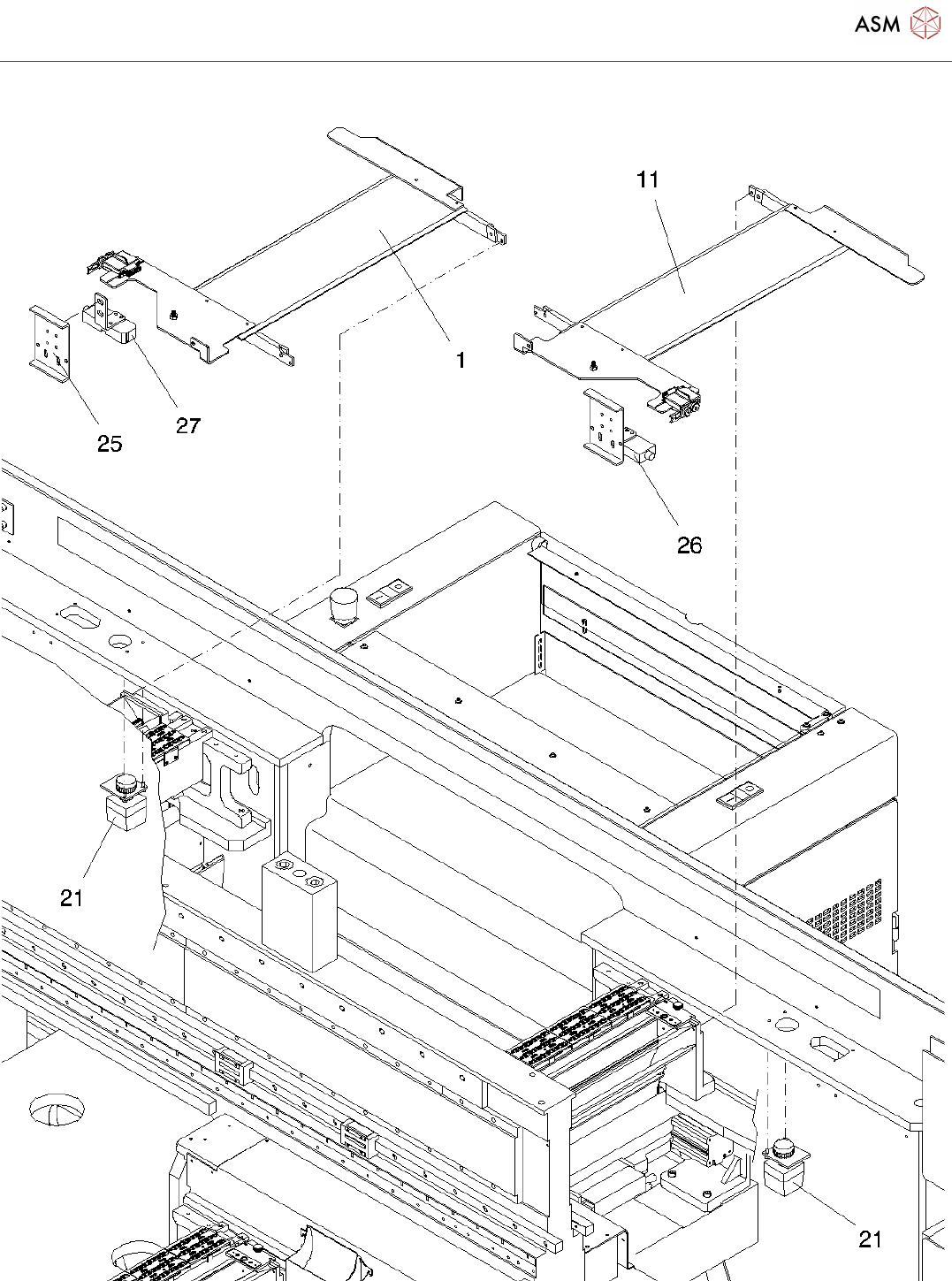 ASM

11

1

27

25

26

21

21