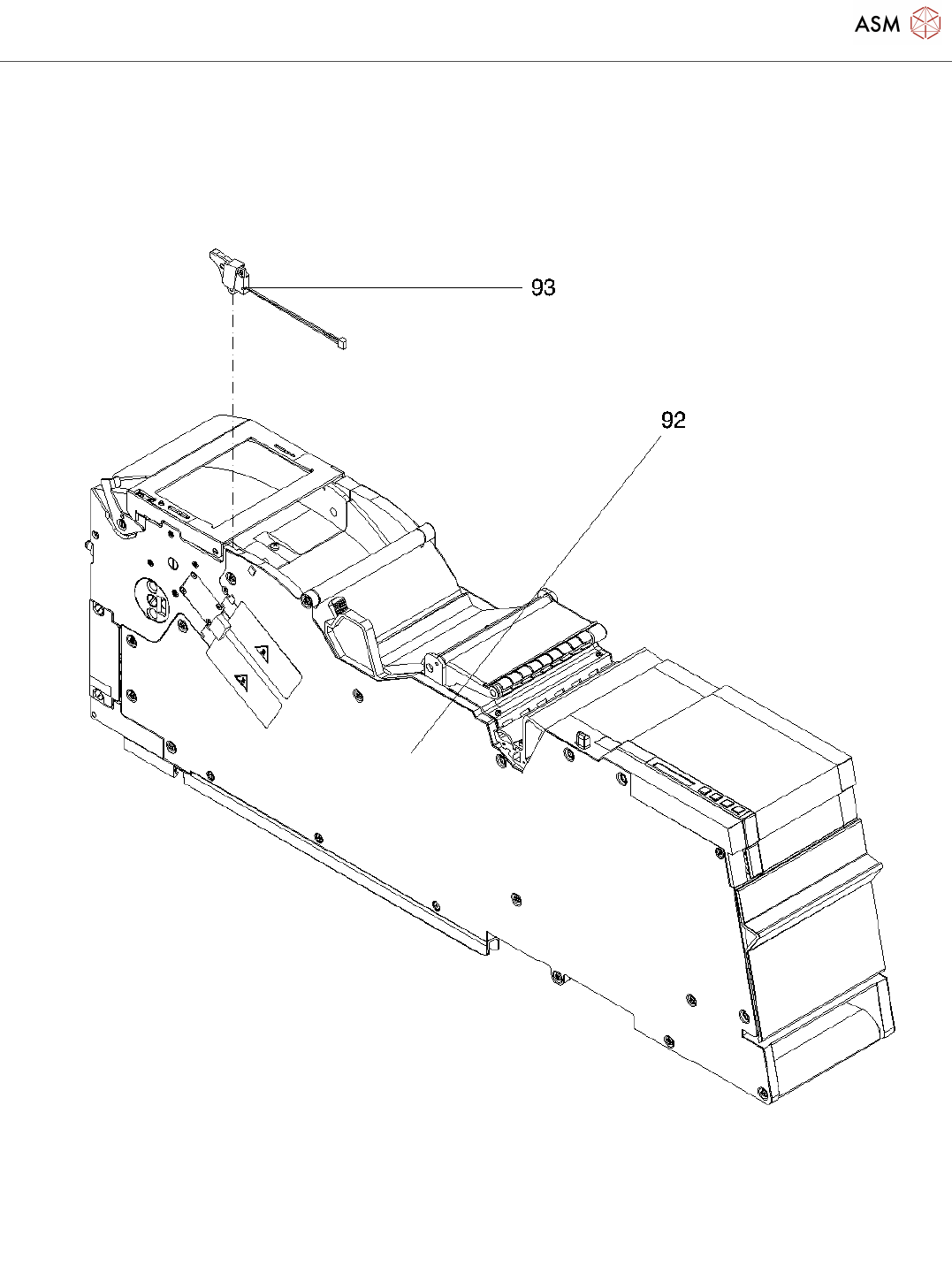 ASM

93

92