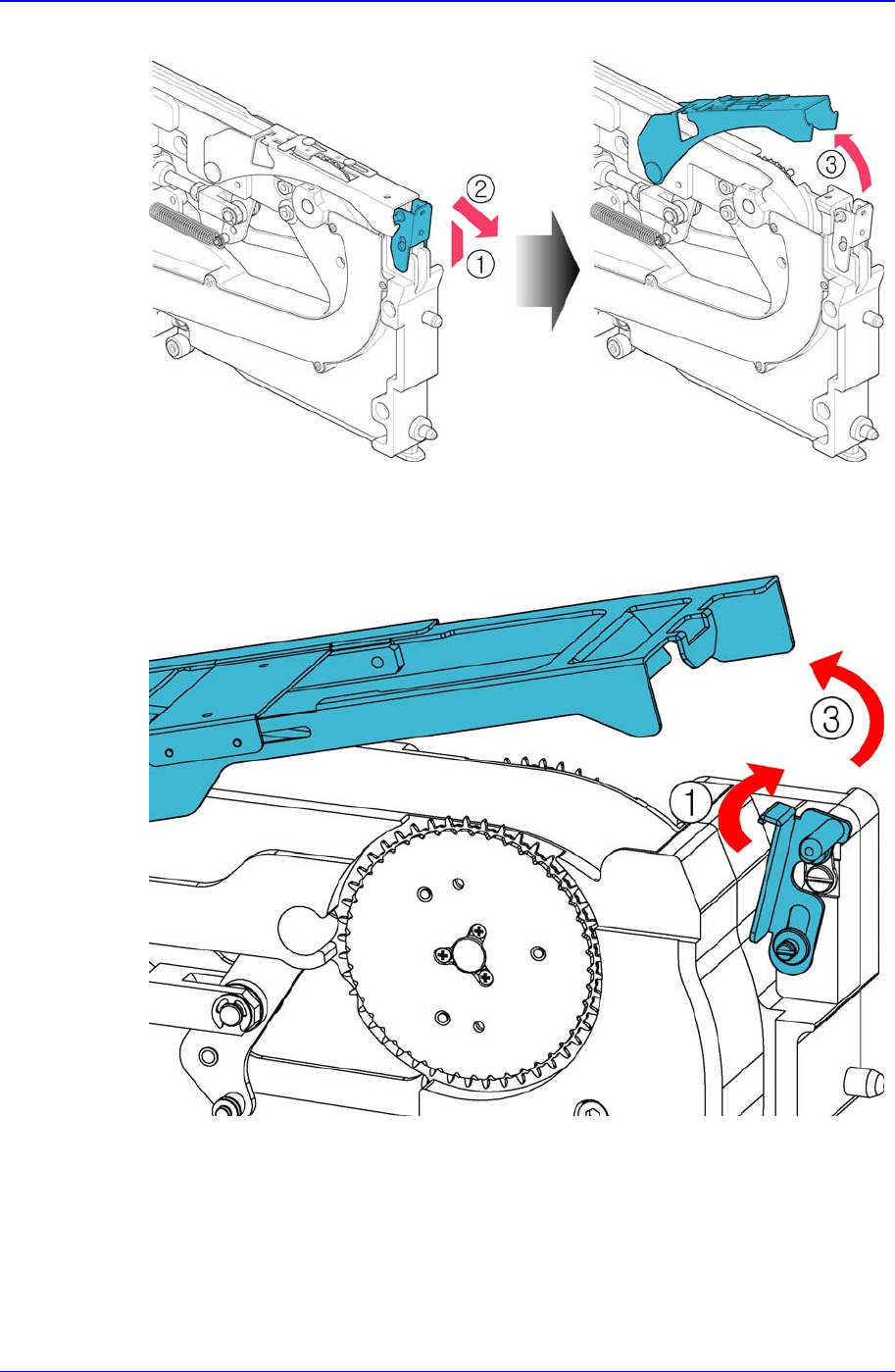 ②
①
③
③
①