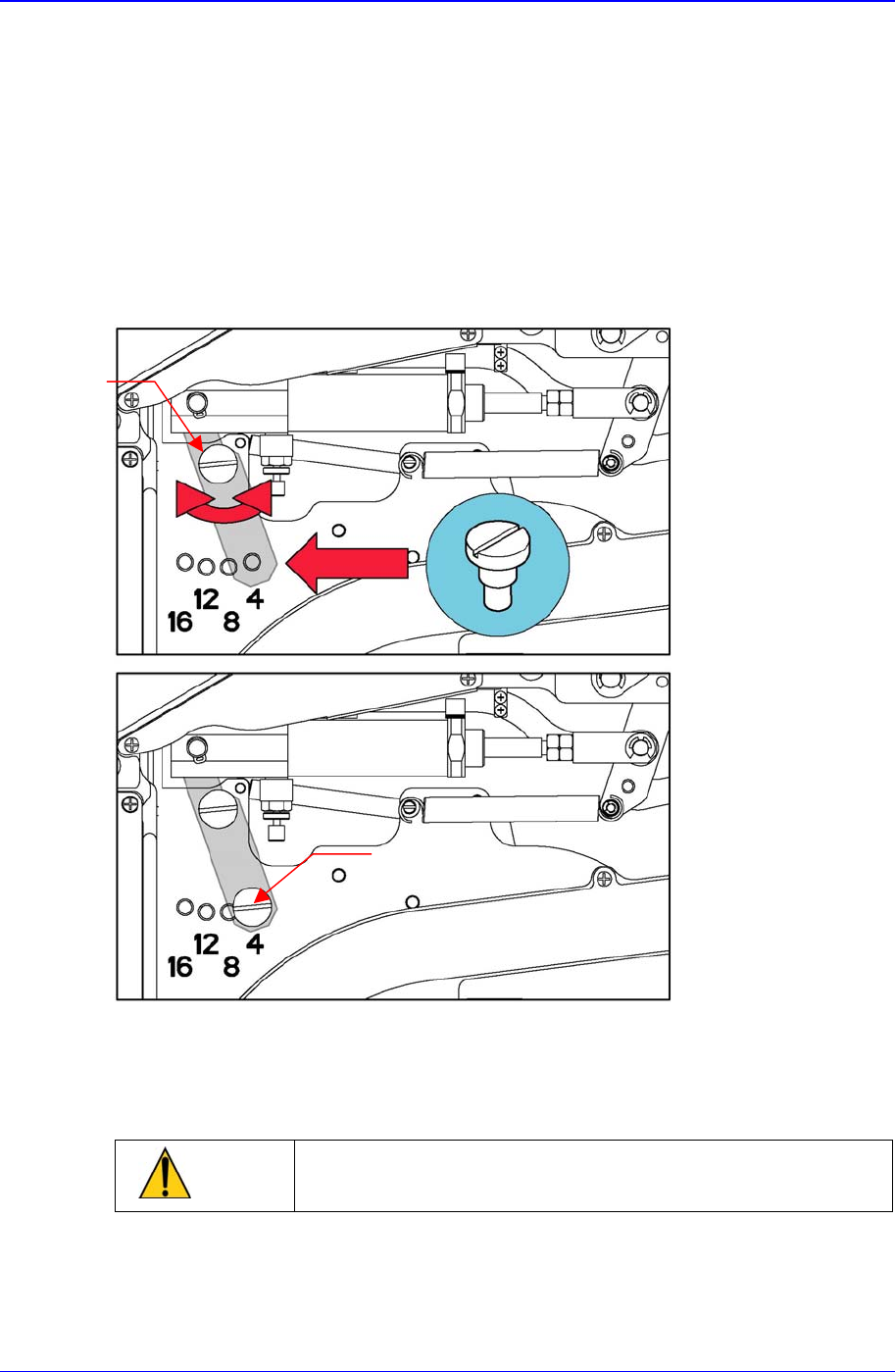 16 12 8 4

16 12 8 4