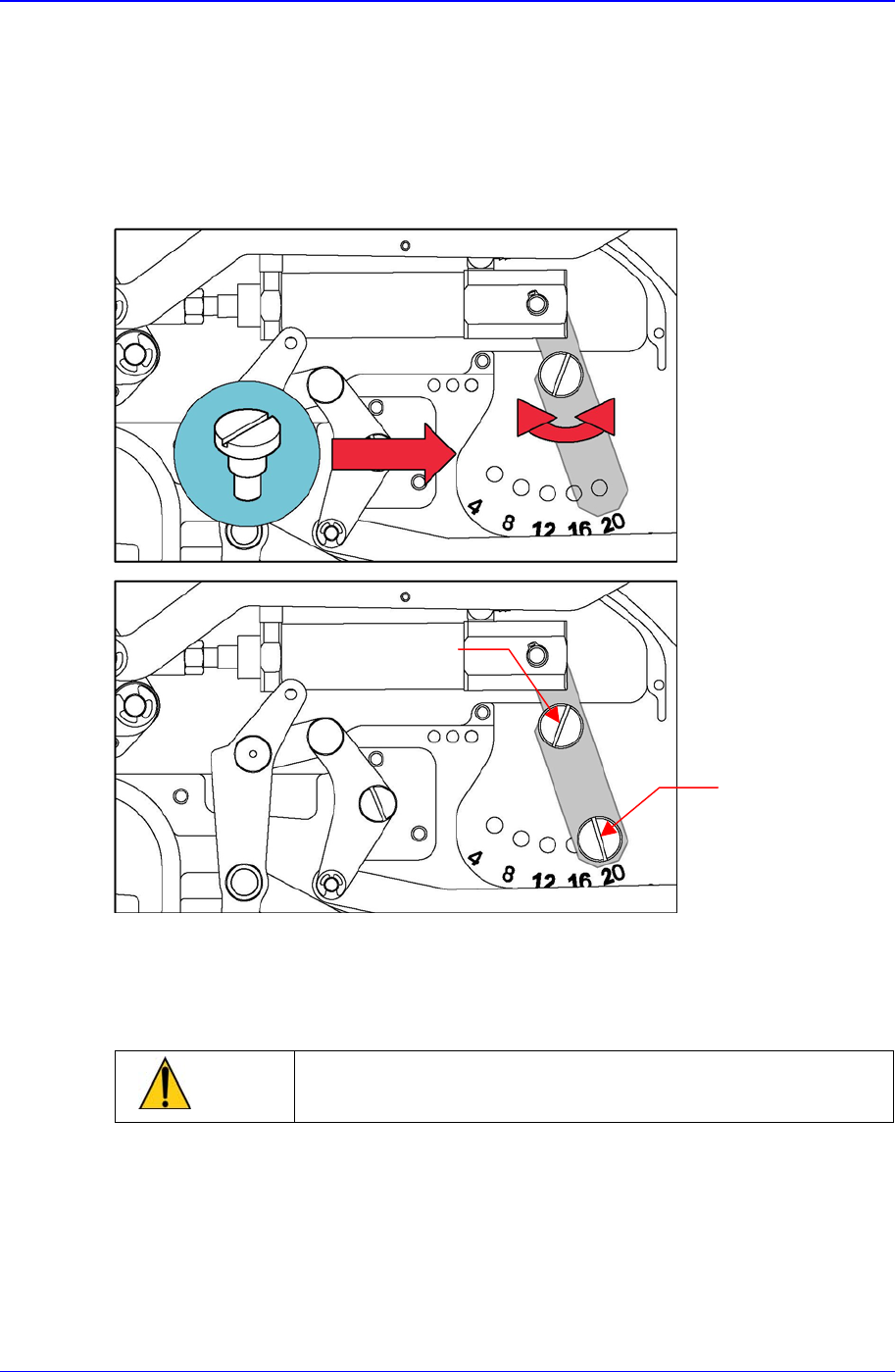 4 8 12 16 20

4 8 12 16 20