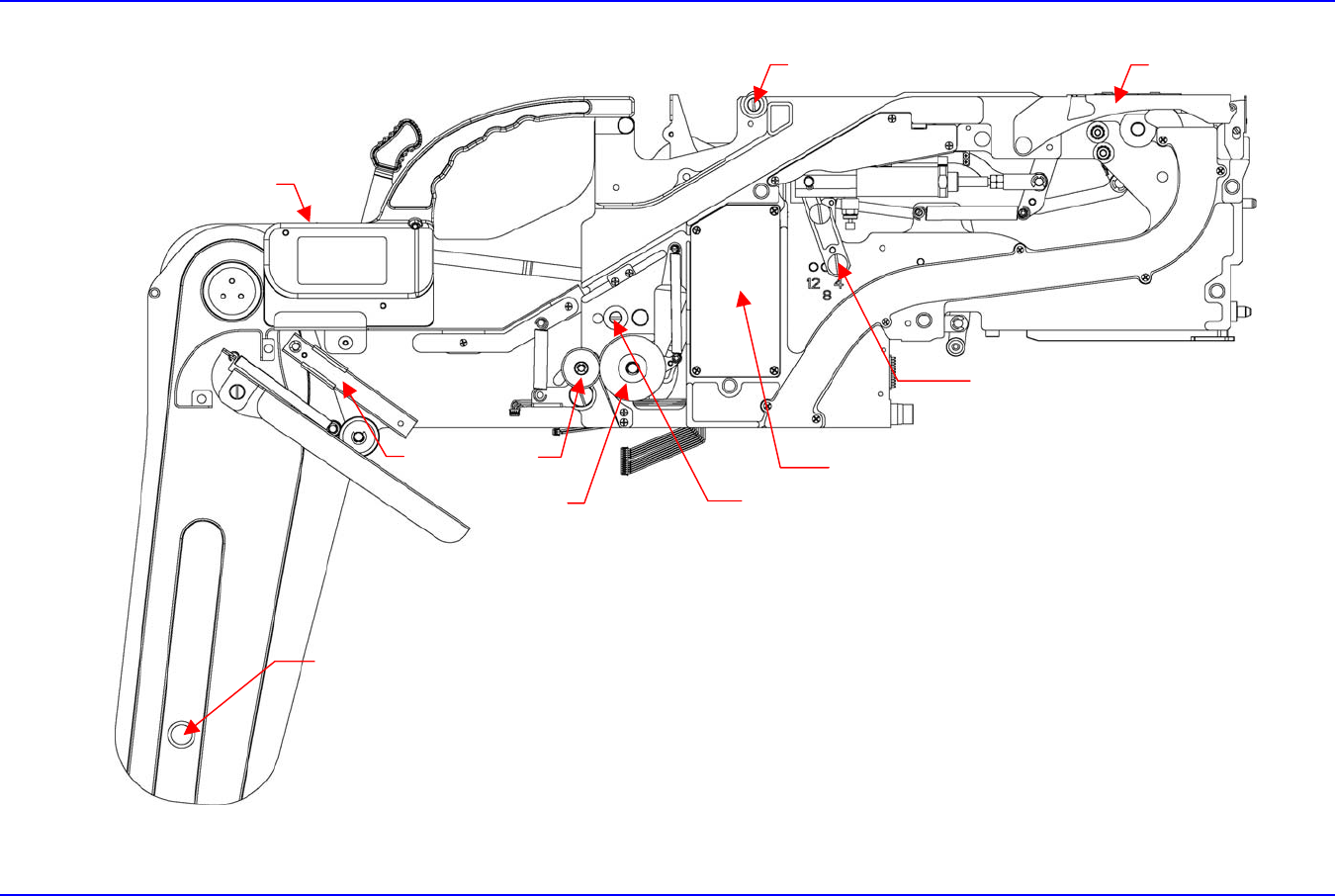 12 8 4