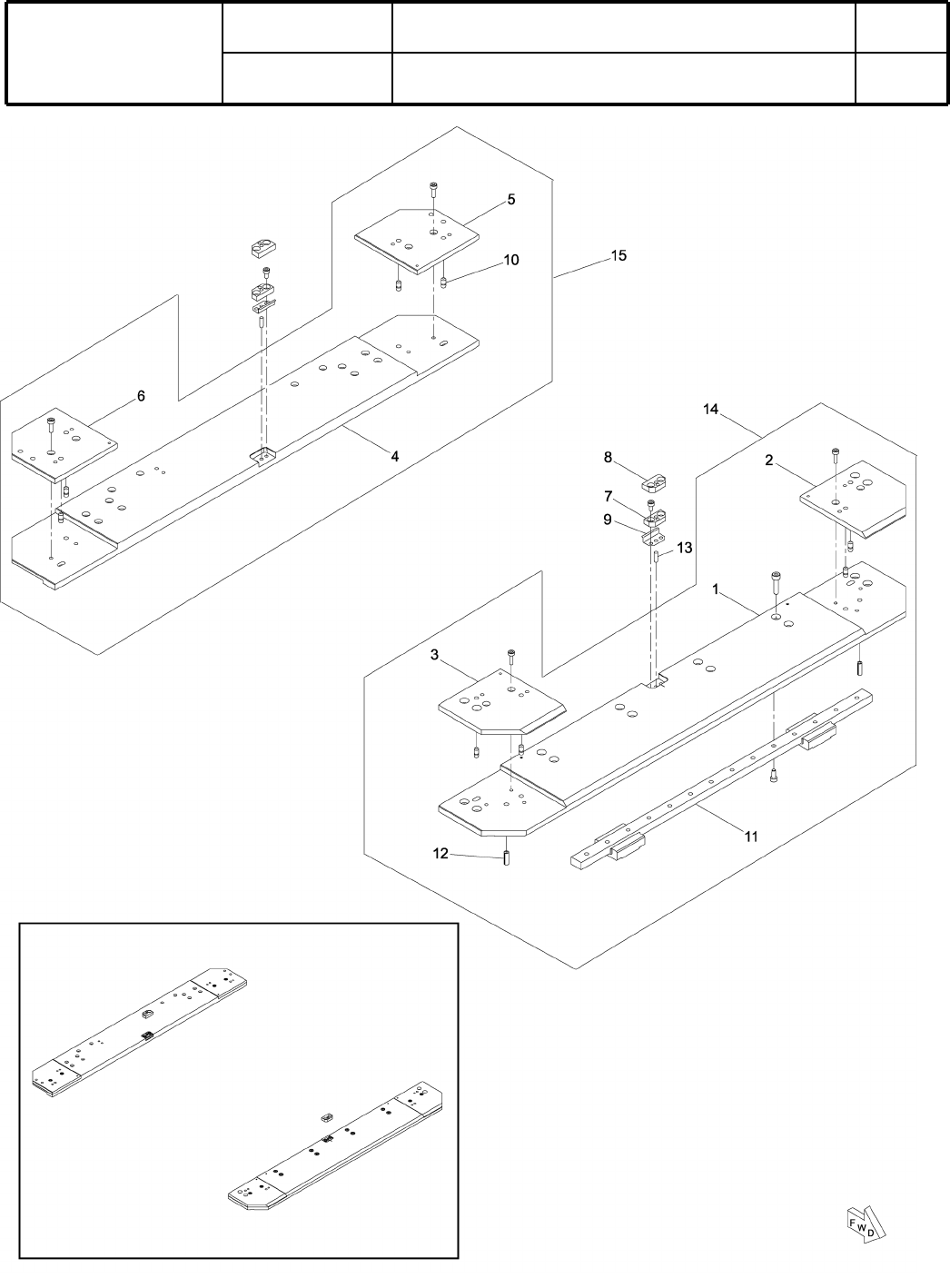 5
10
15
6
4
14
8
2
7
9
13
1
3
11
12
FWD