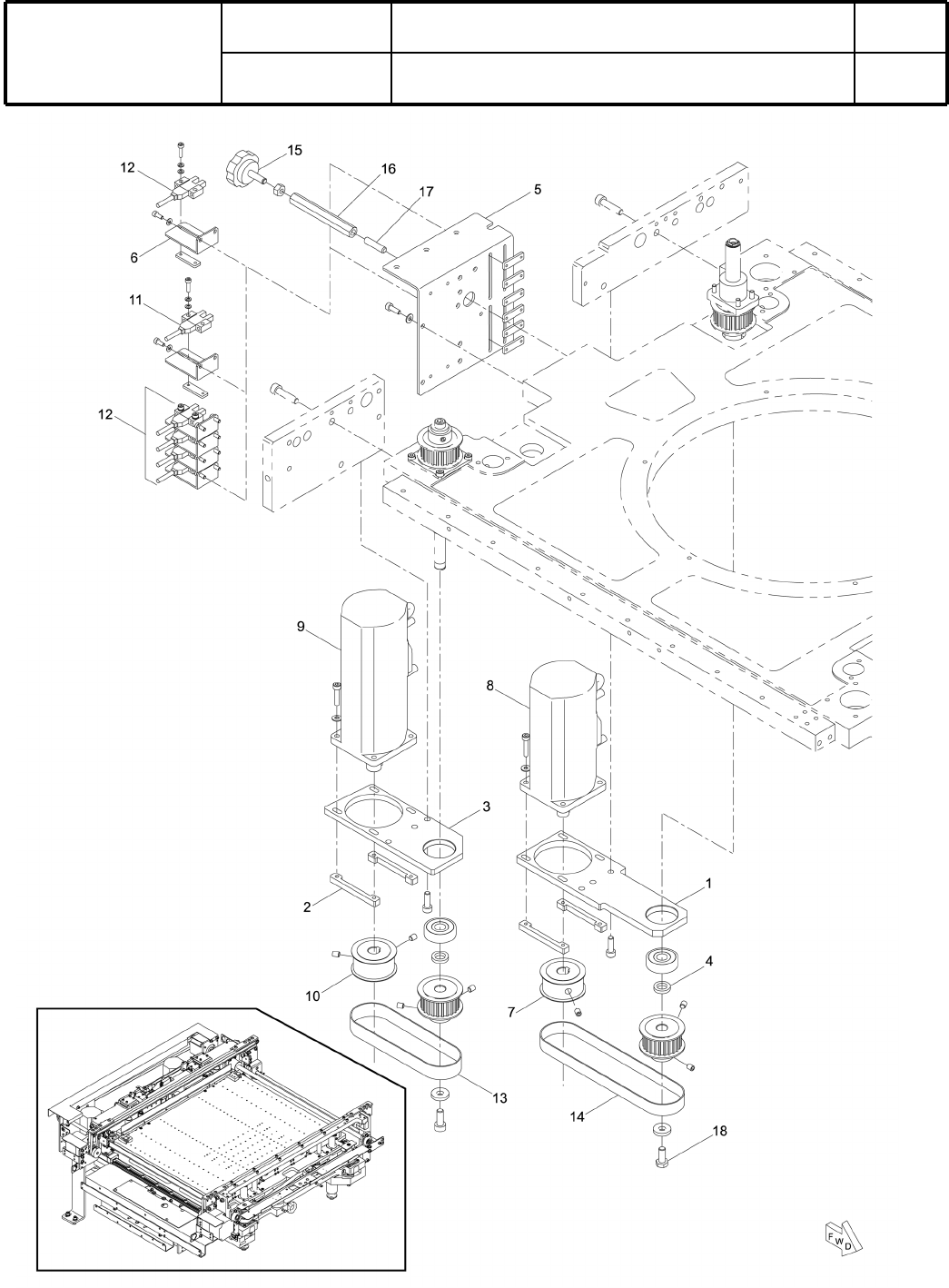 12

15

16

17

5

6

11

12

9

8

3

1

2

4

10

7

13

14

18

F W D