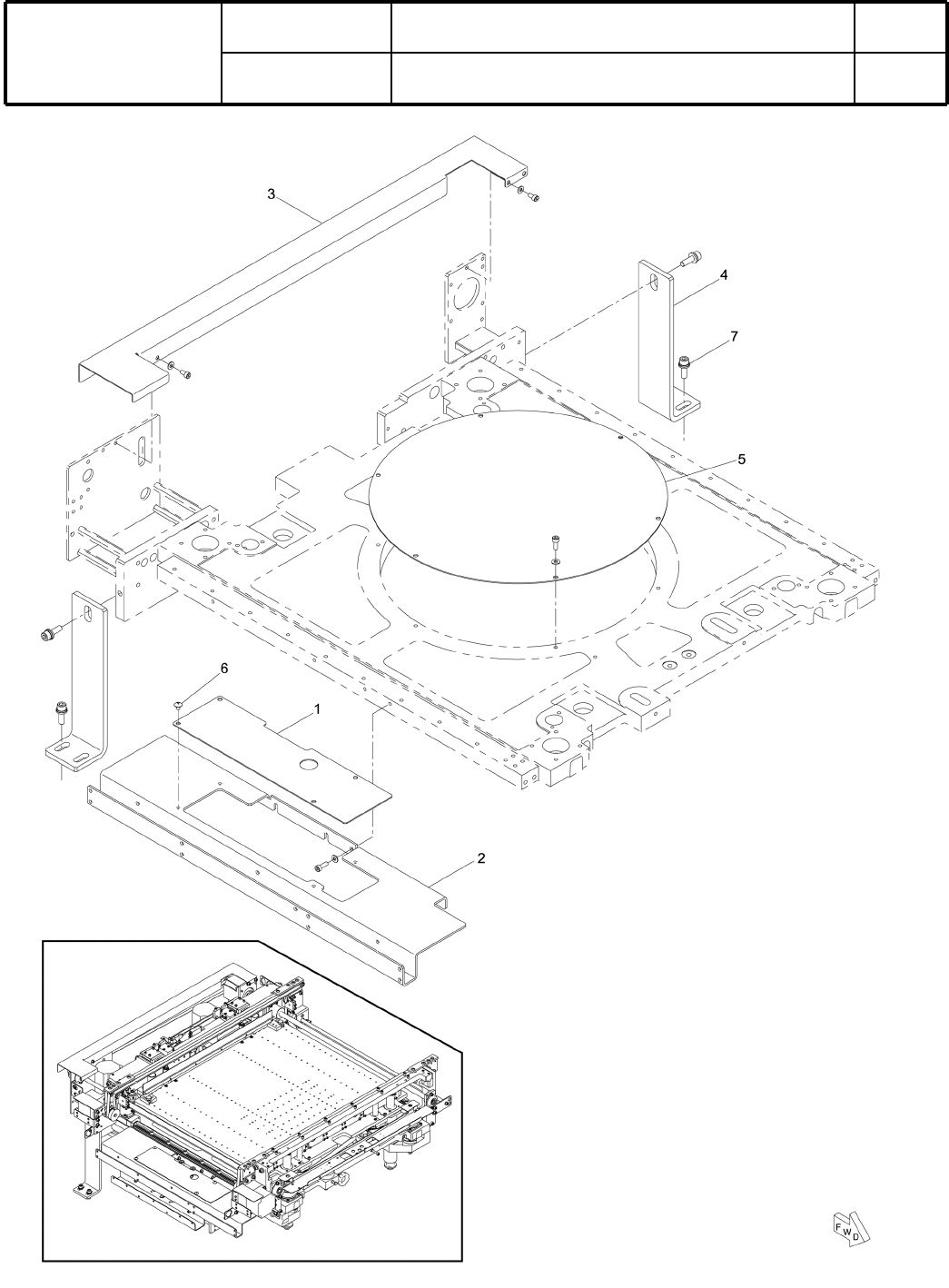 3

4

7

5

6

1

2

FWD