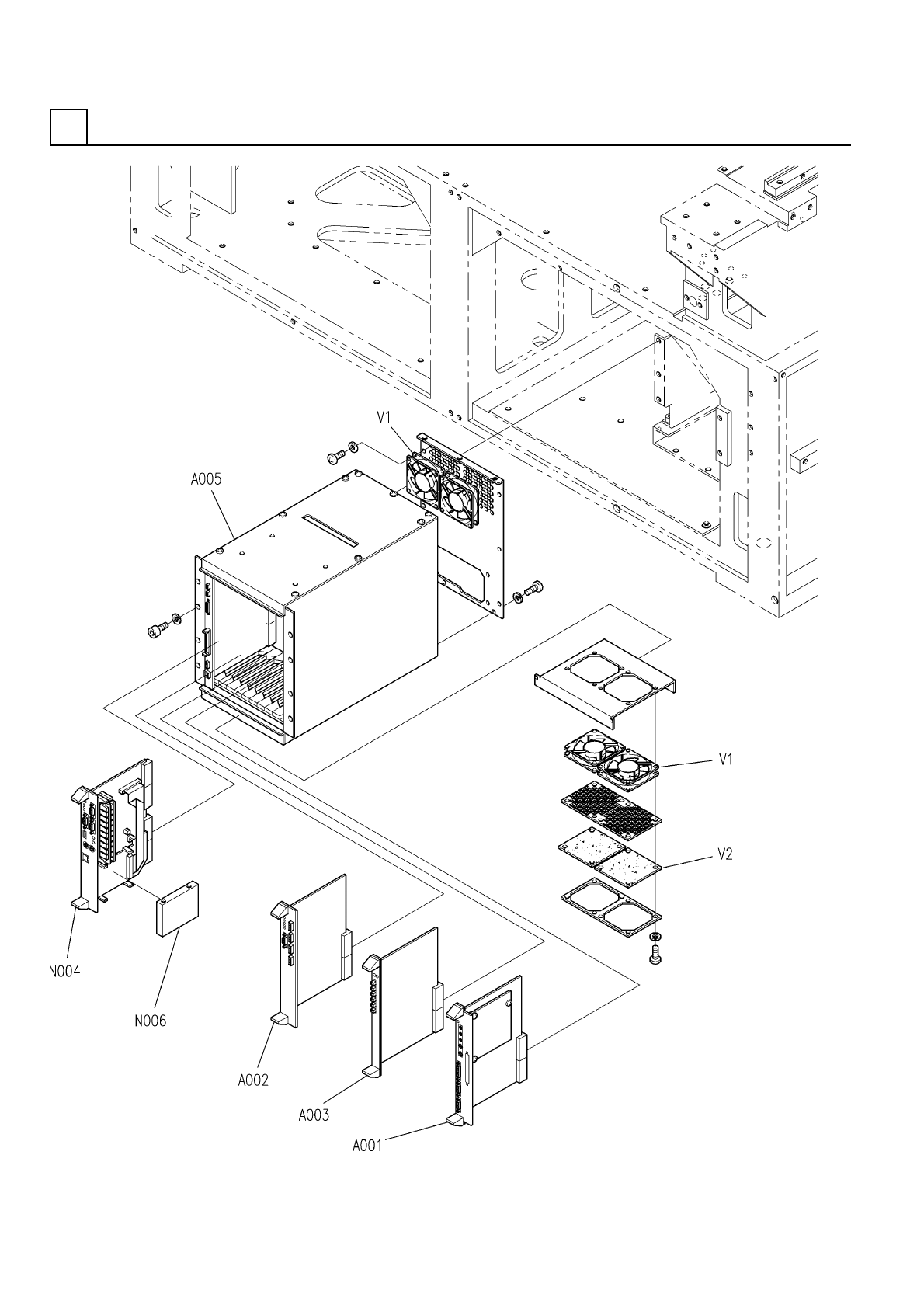 V1
A005
V1
V2
N004
N006
A002
A003
A001