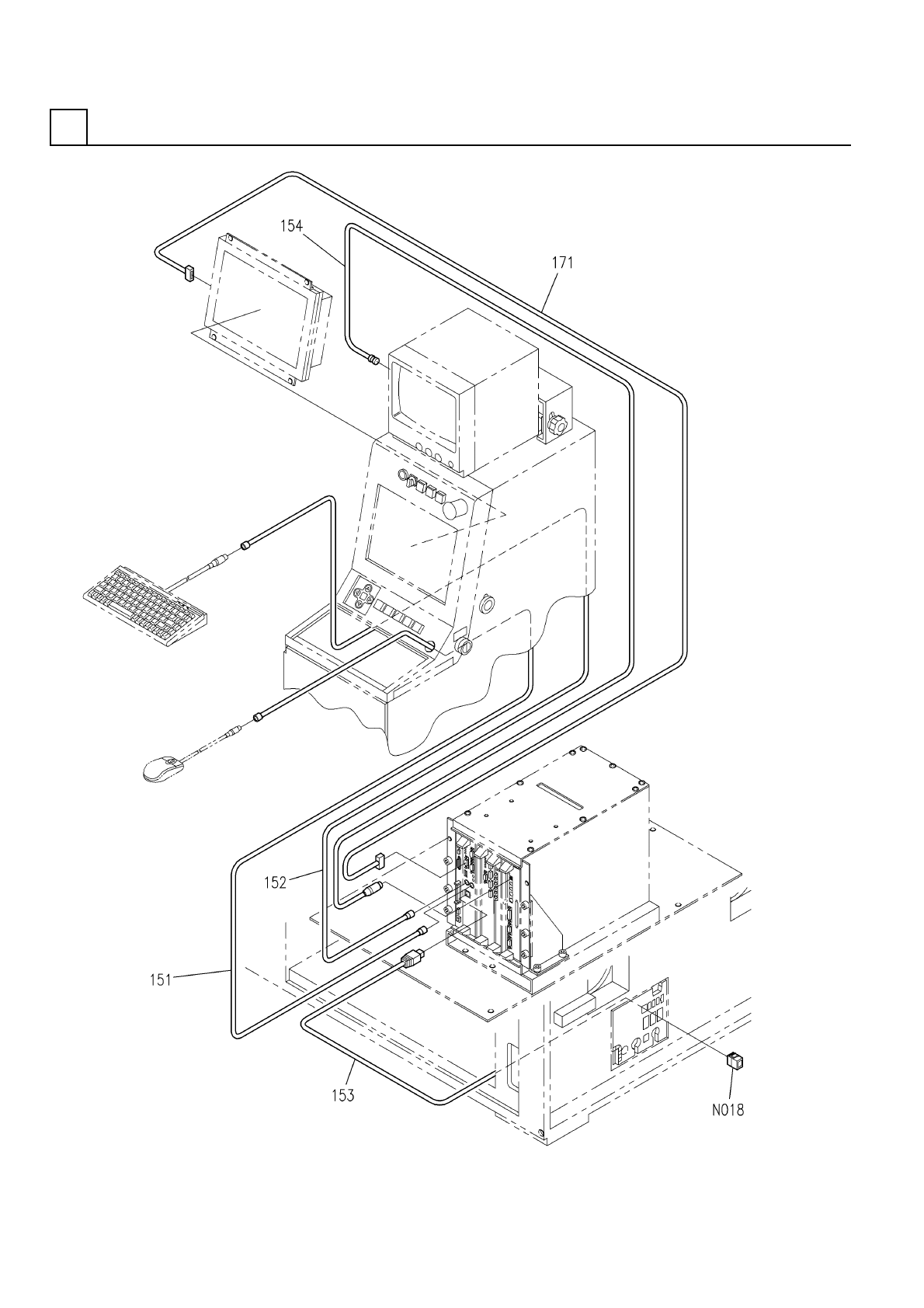 154

171

152

151

153

N018