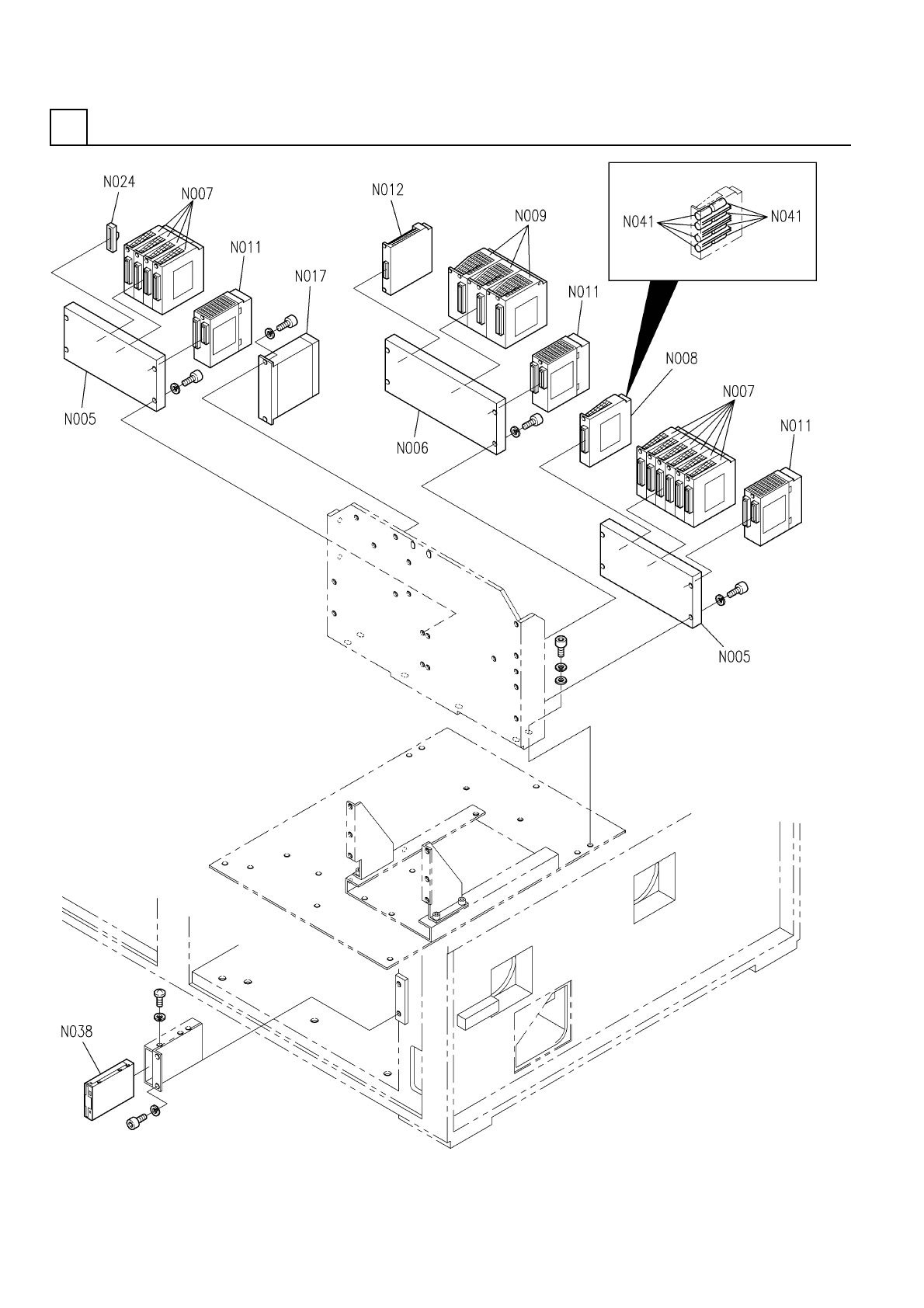 N024
N007
N011
N017
N005
N012
N009
N011
N006
N041
N041
N008
N007
N011
N005
N038