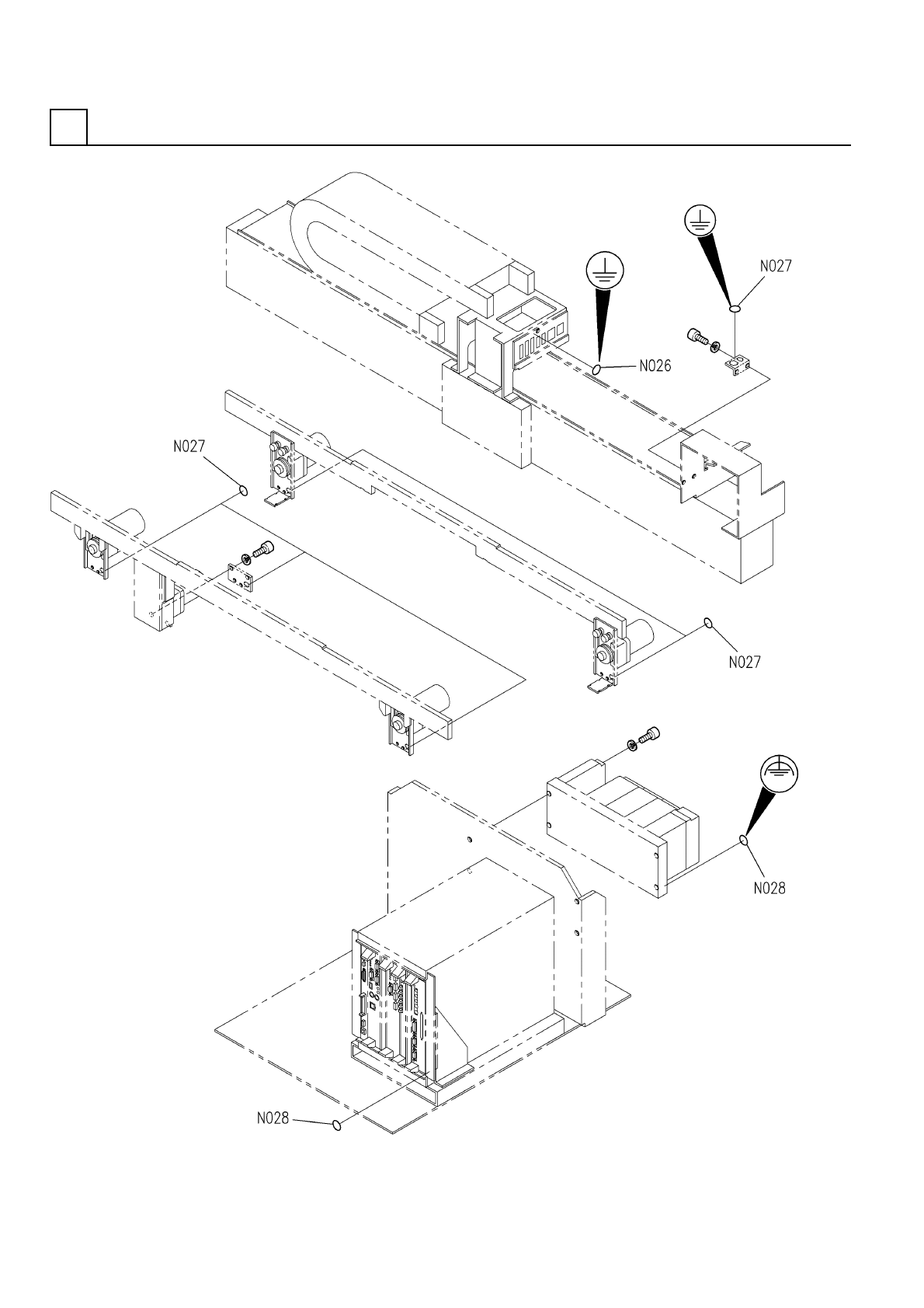 N027

N026

N027

N027

N028

N028