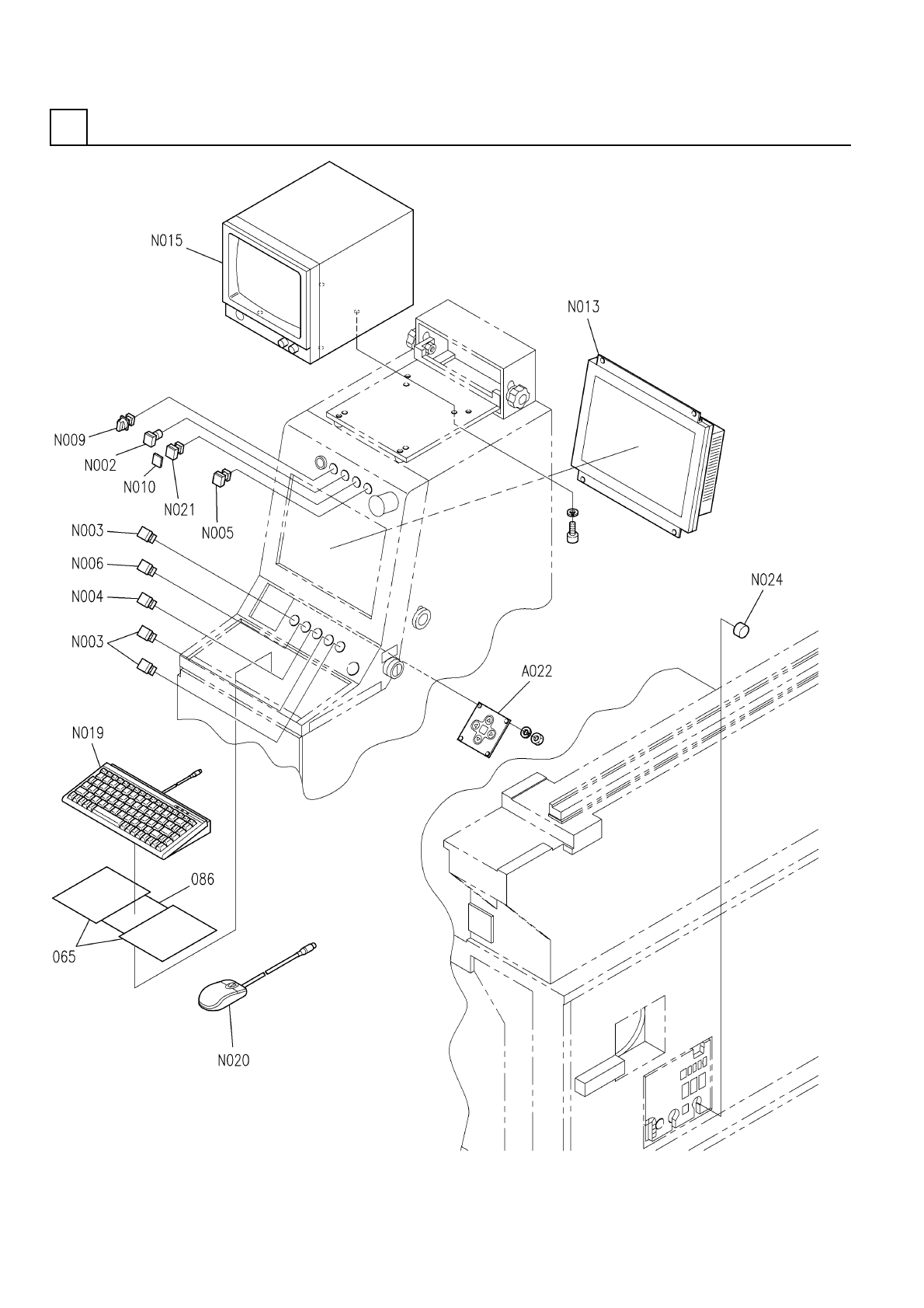 N015

N013

N009

N002

N010

N021

N005

N003

N006

N004

N003

N024

A022

N019

086

065

N020