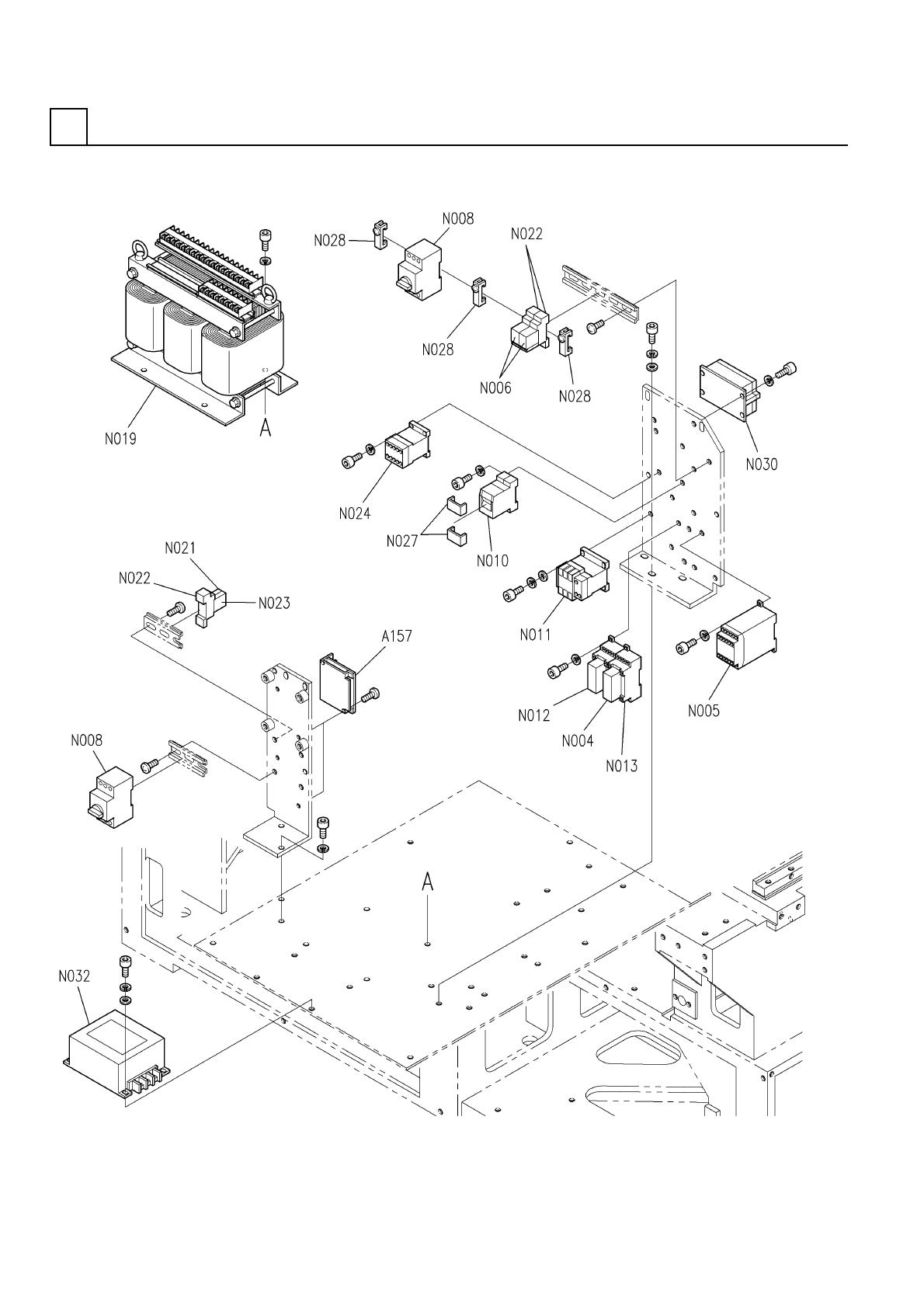 N028
N008
N022
N028
N006
N028
N019
A
N030
N024
N027
N010
N021
N022
N023
N011
A157
N012
N004
N013
N005
N008
A
N032