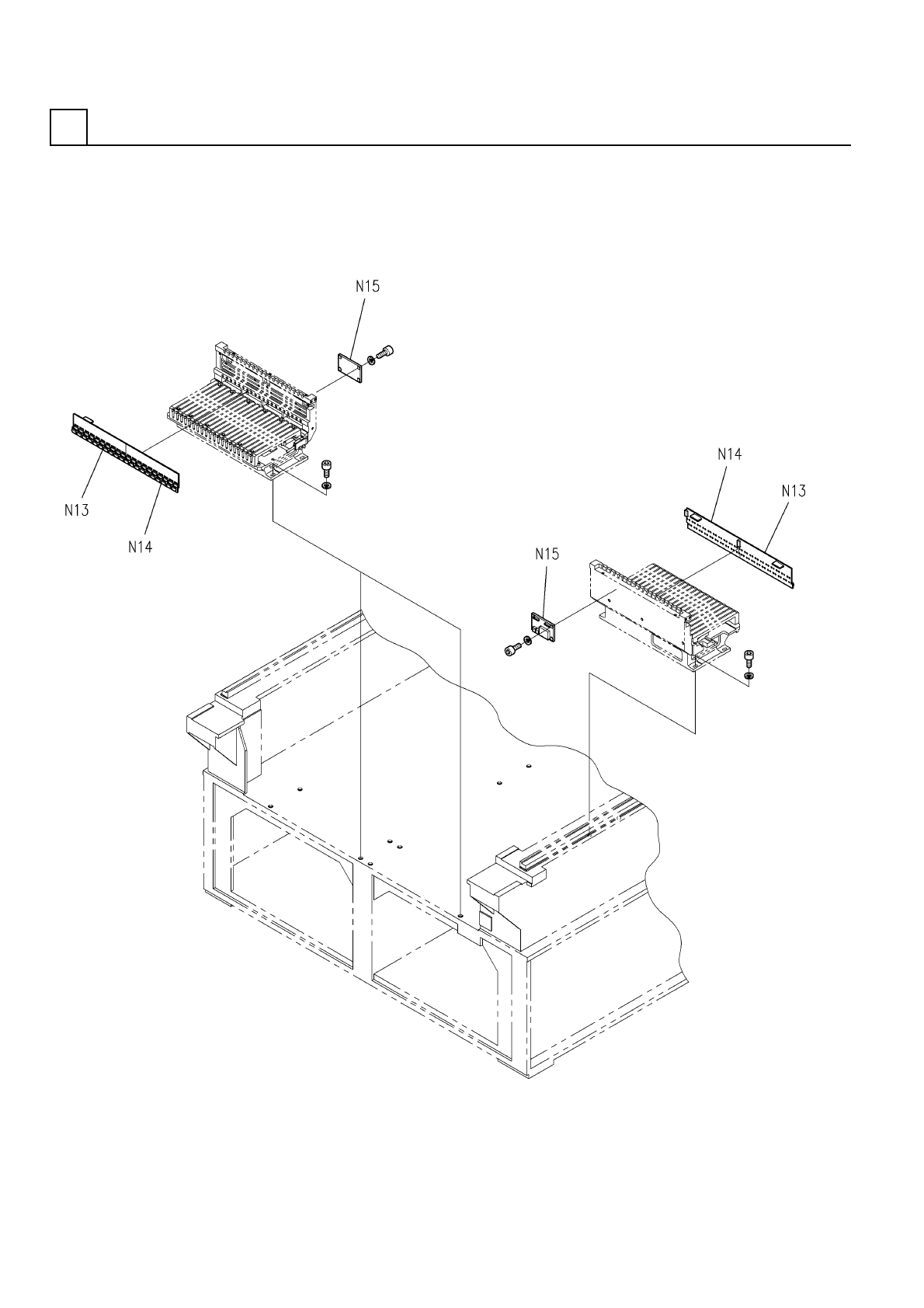 N15

N13

N14

N14

N13

N15