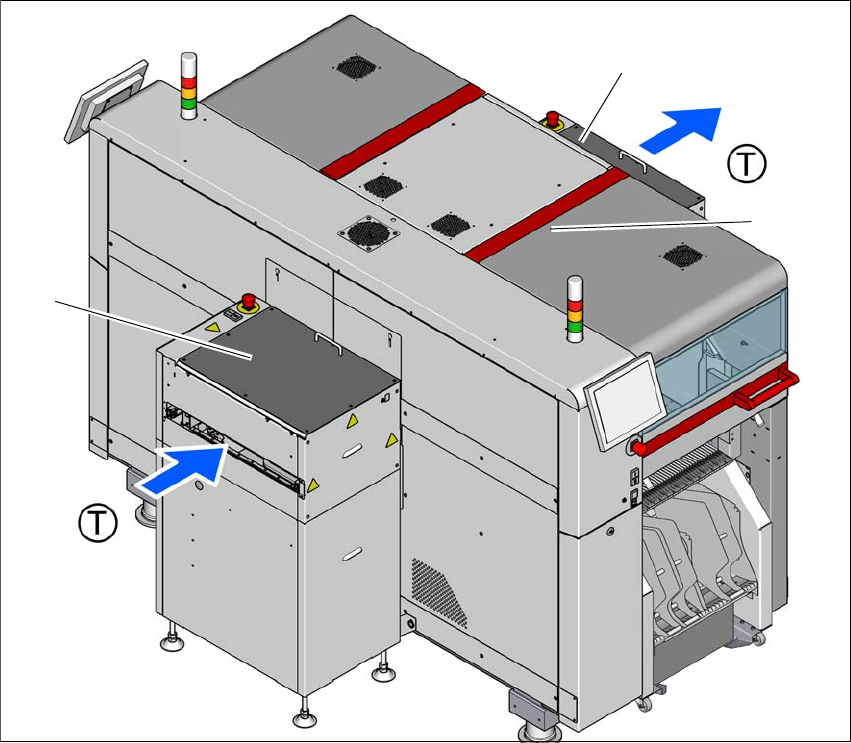 T

T