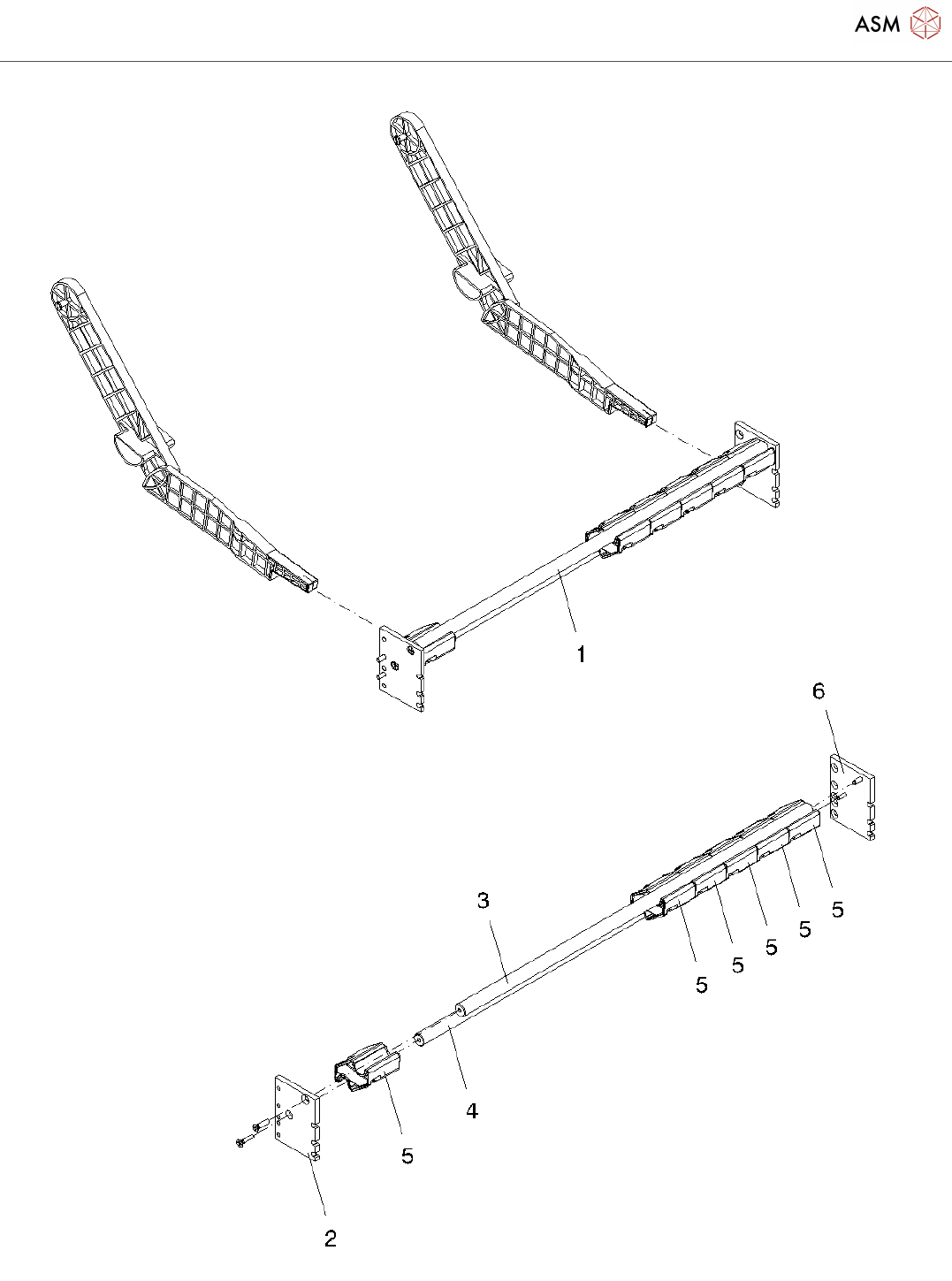 ASM

1

6

3

5
5
5
5
5

4

5

2