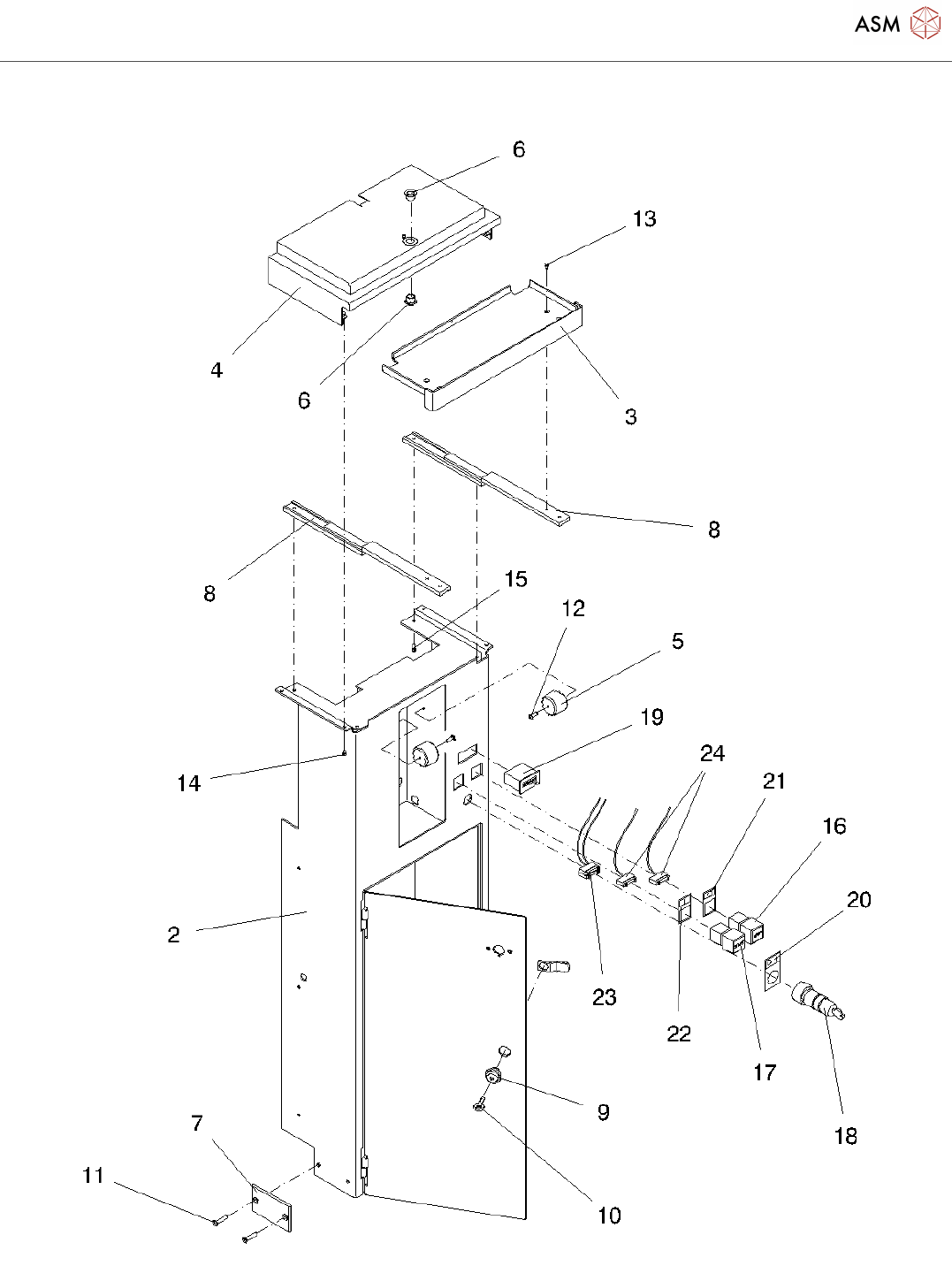 ASM

6
13
4
6
3
8
8
15
12
5
19
14
24
21
16
20
2
23
22
17
18
9
7
11
10