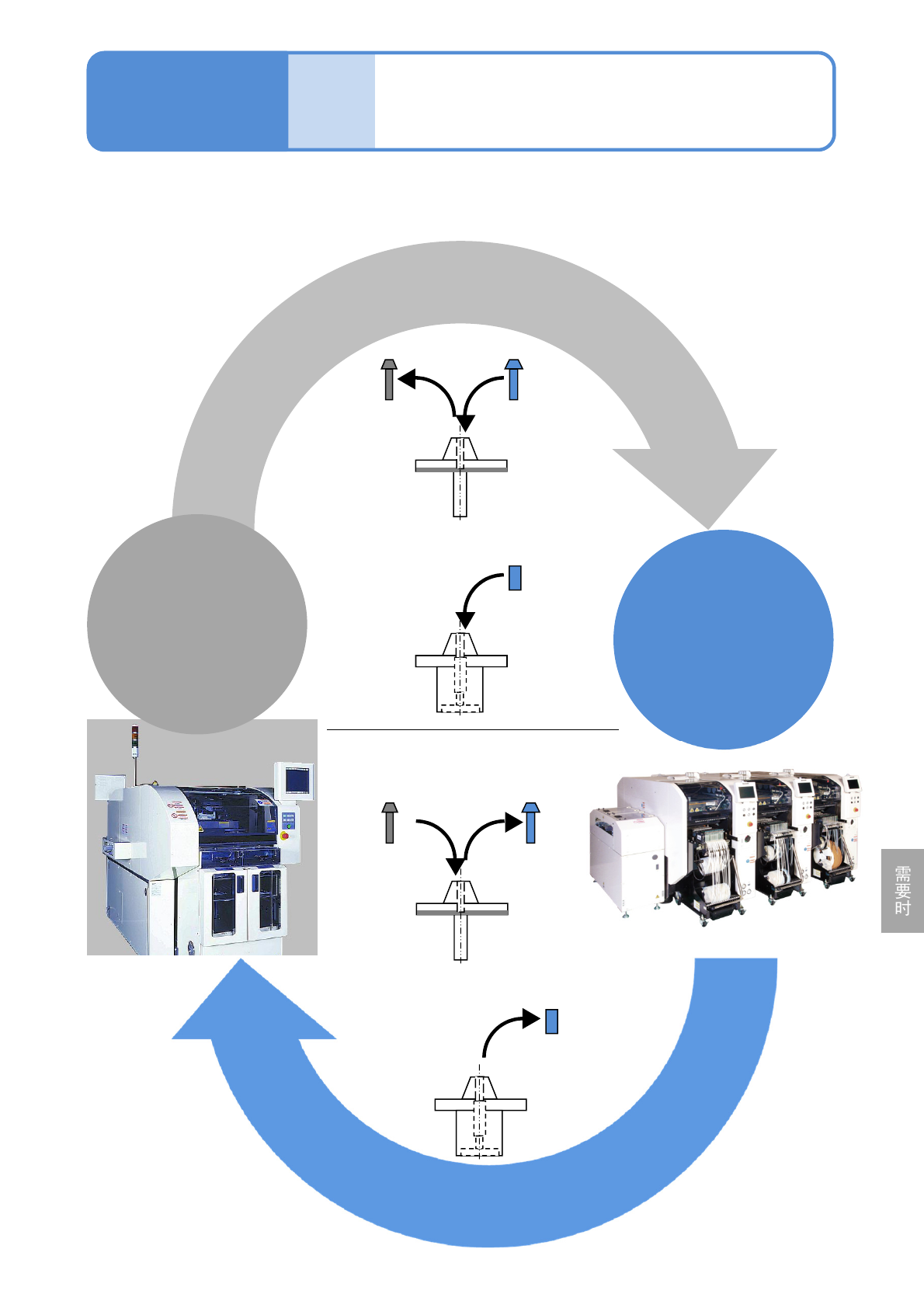 需要时