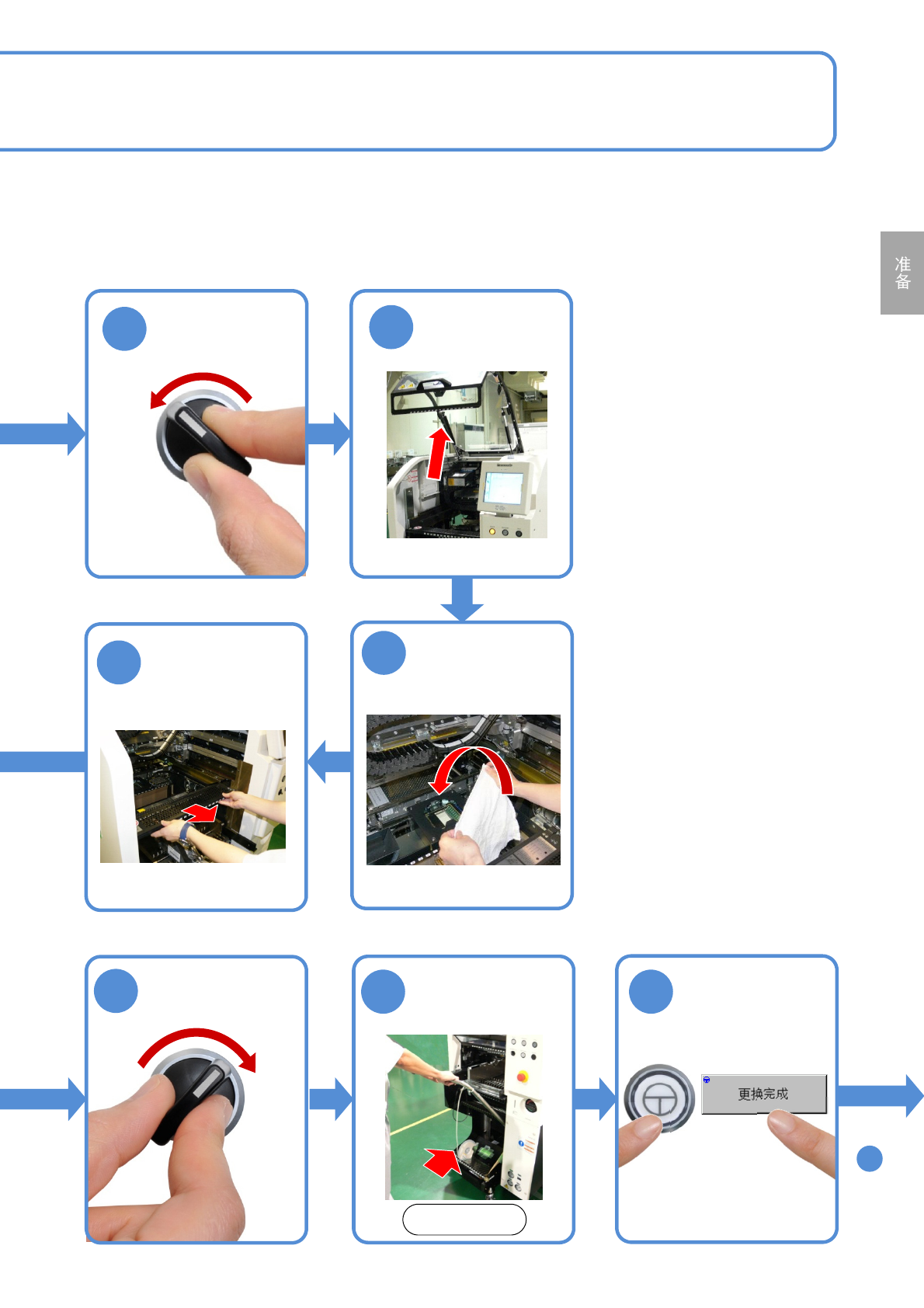 准备

更换完成