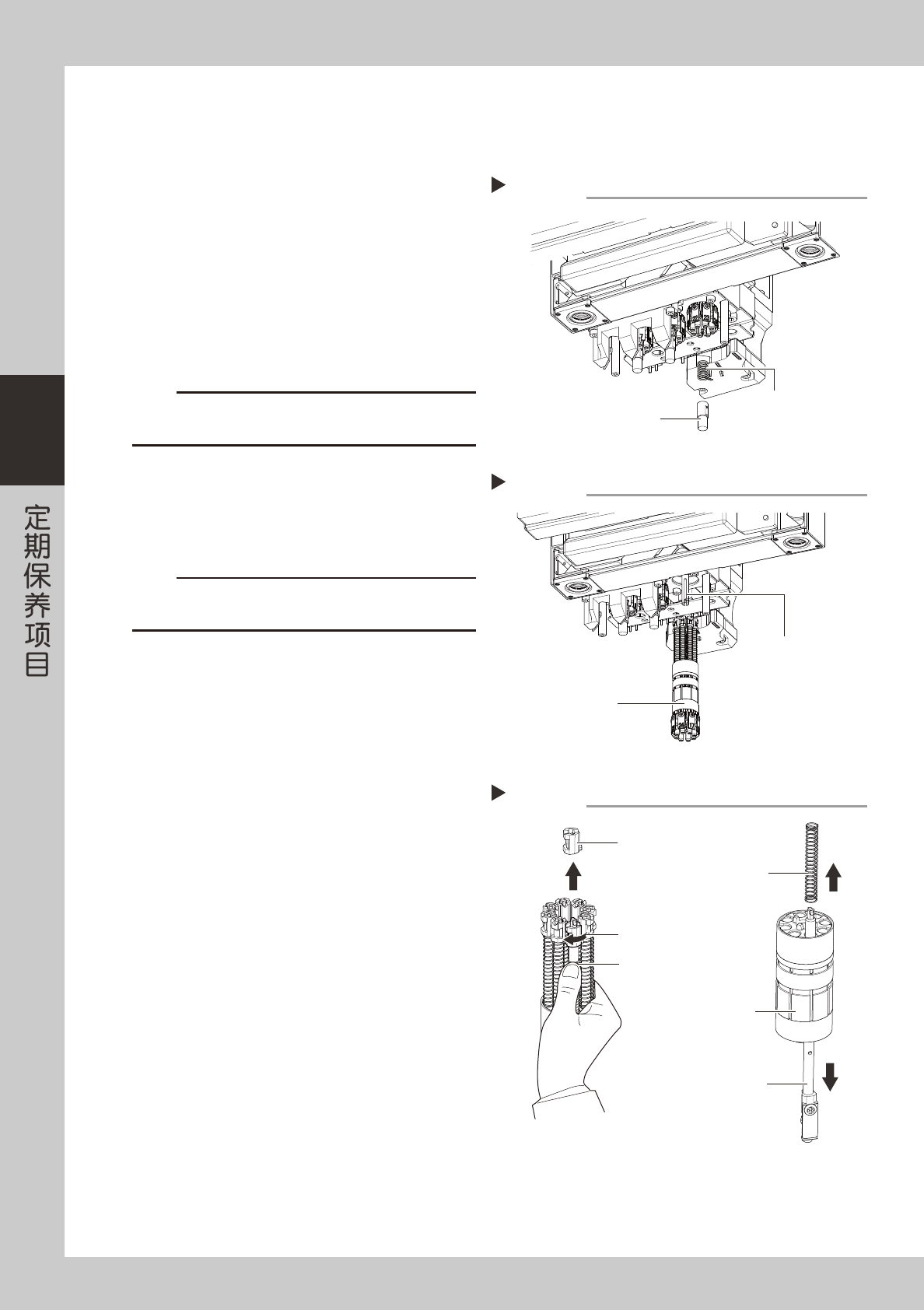 定期保养项目