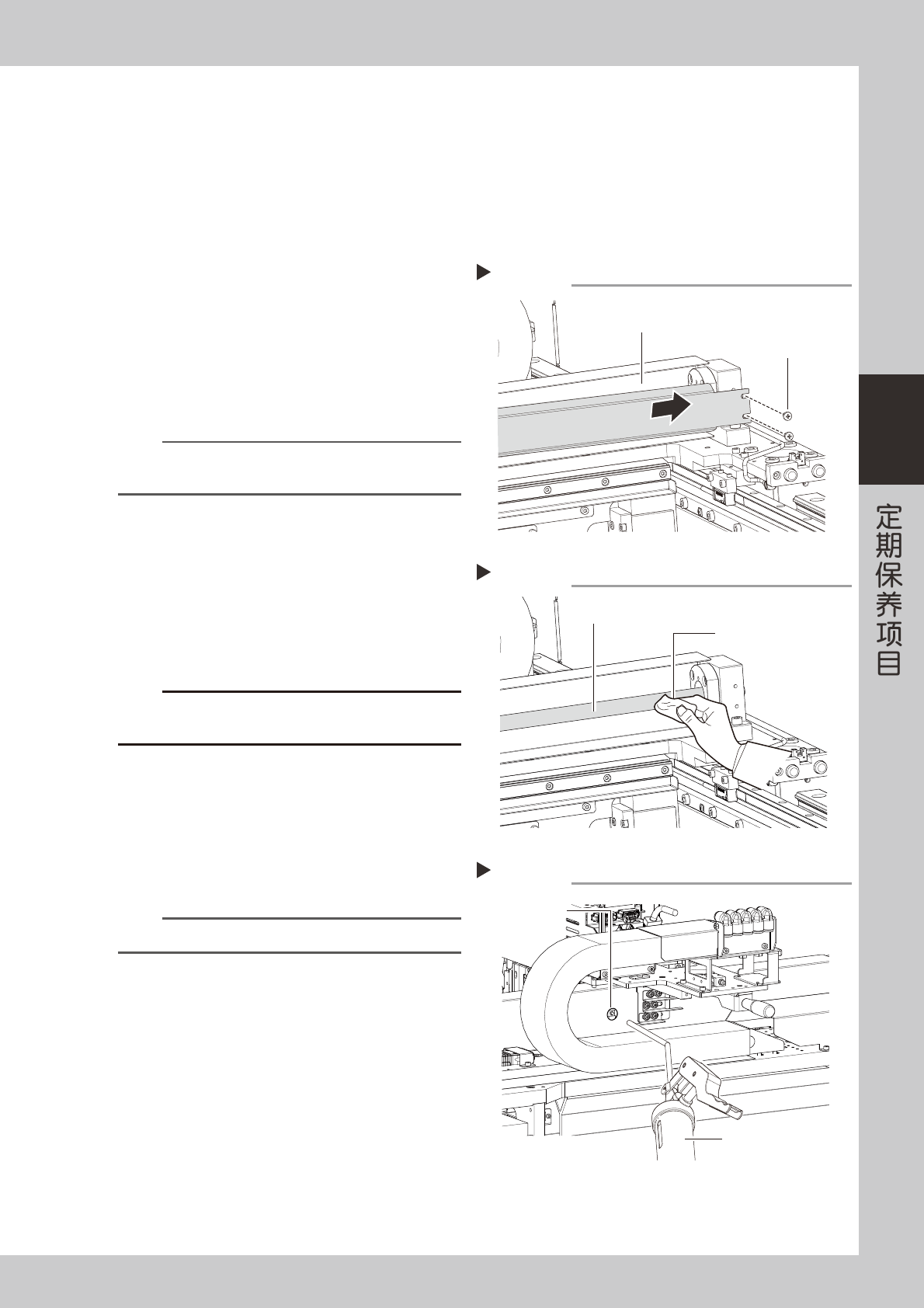 定期保养项目