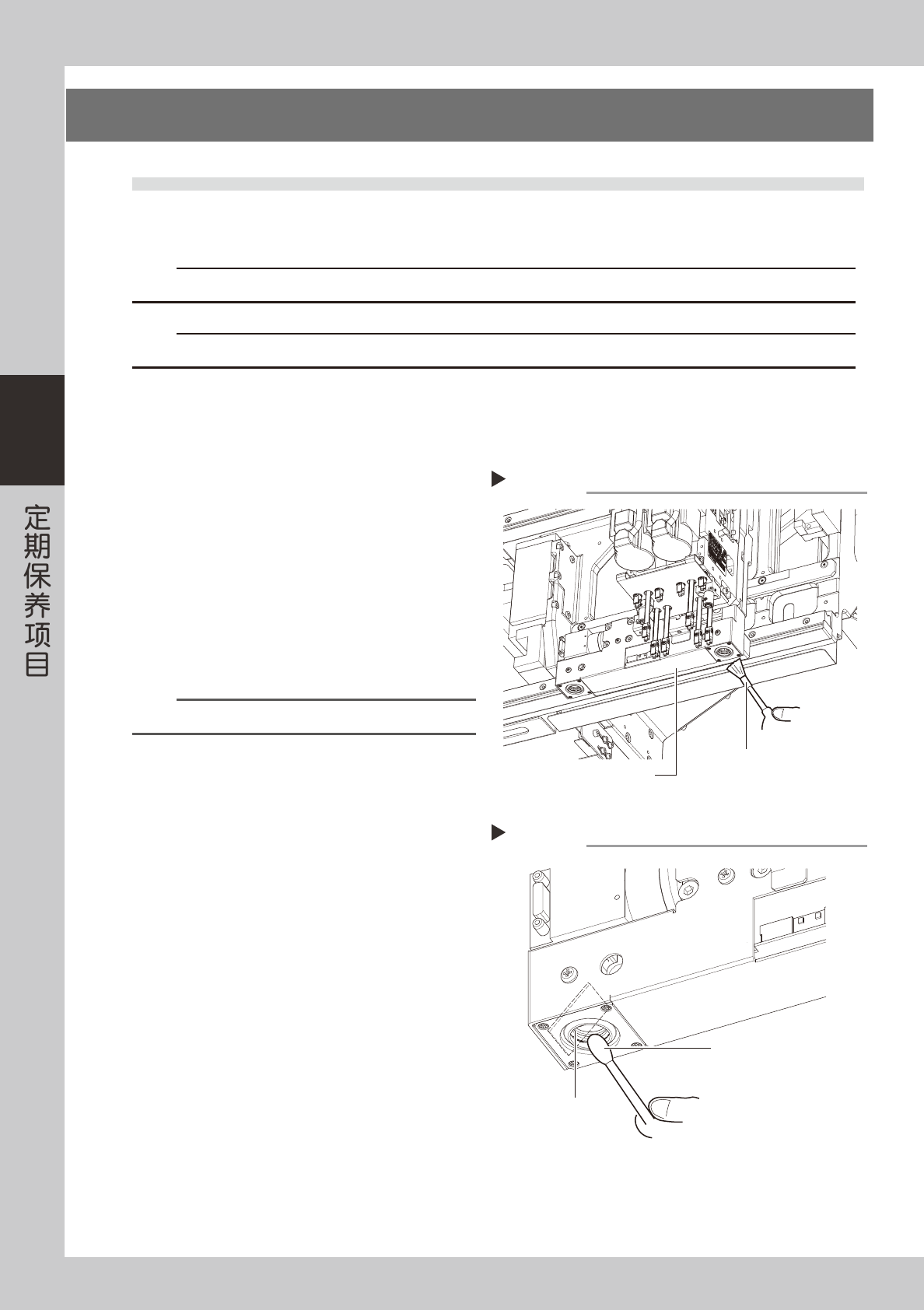 定期保养项目