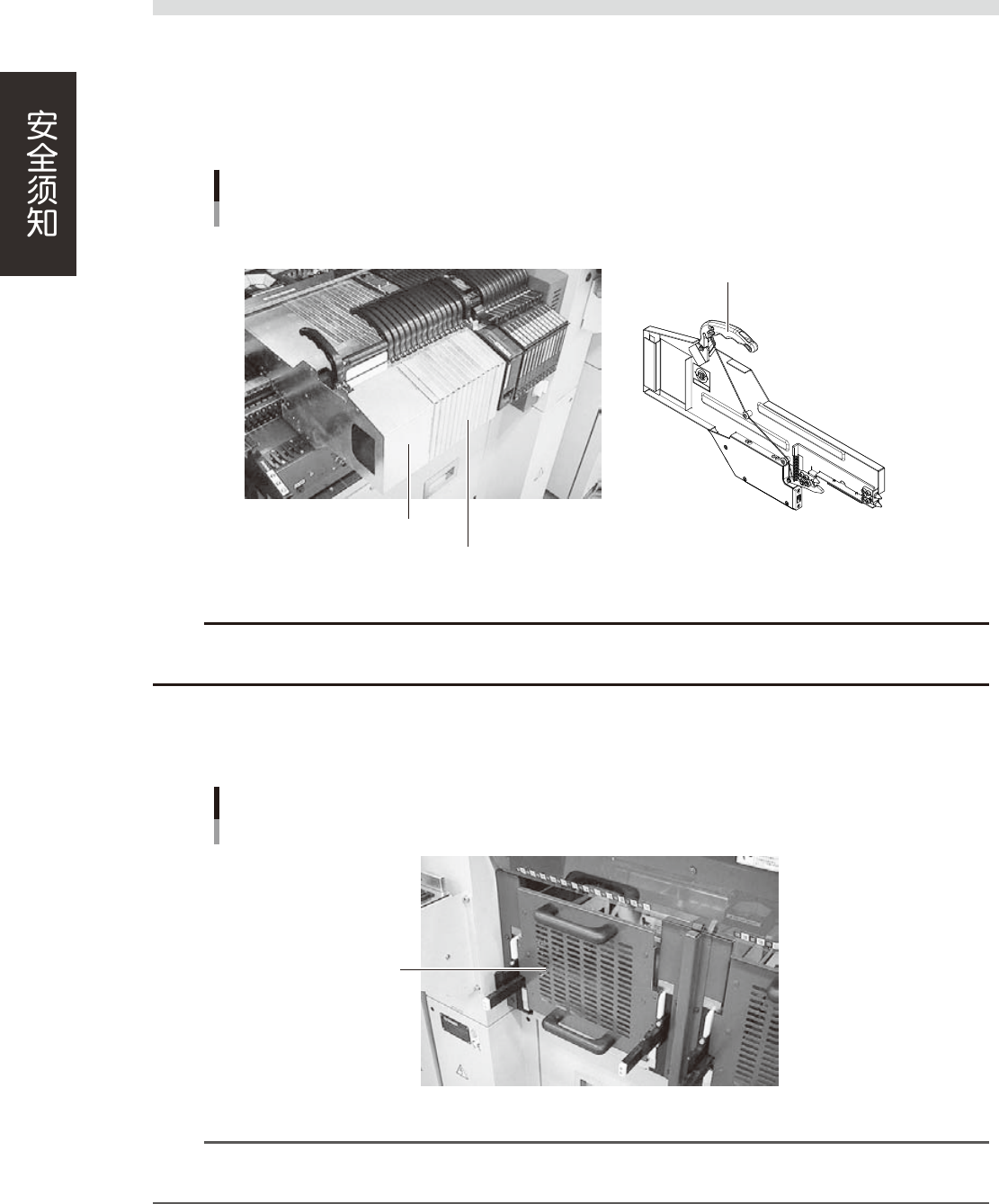 安全须知