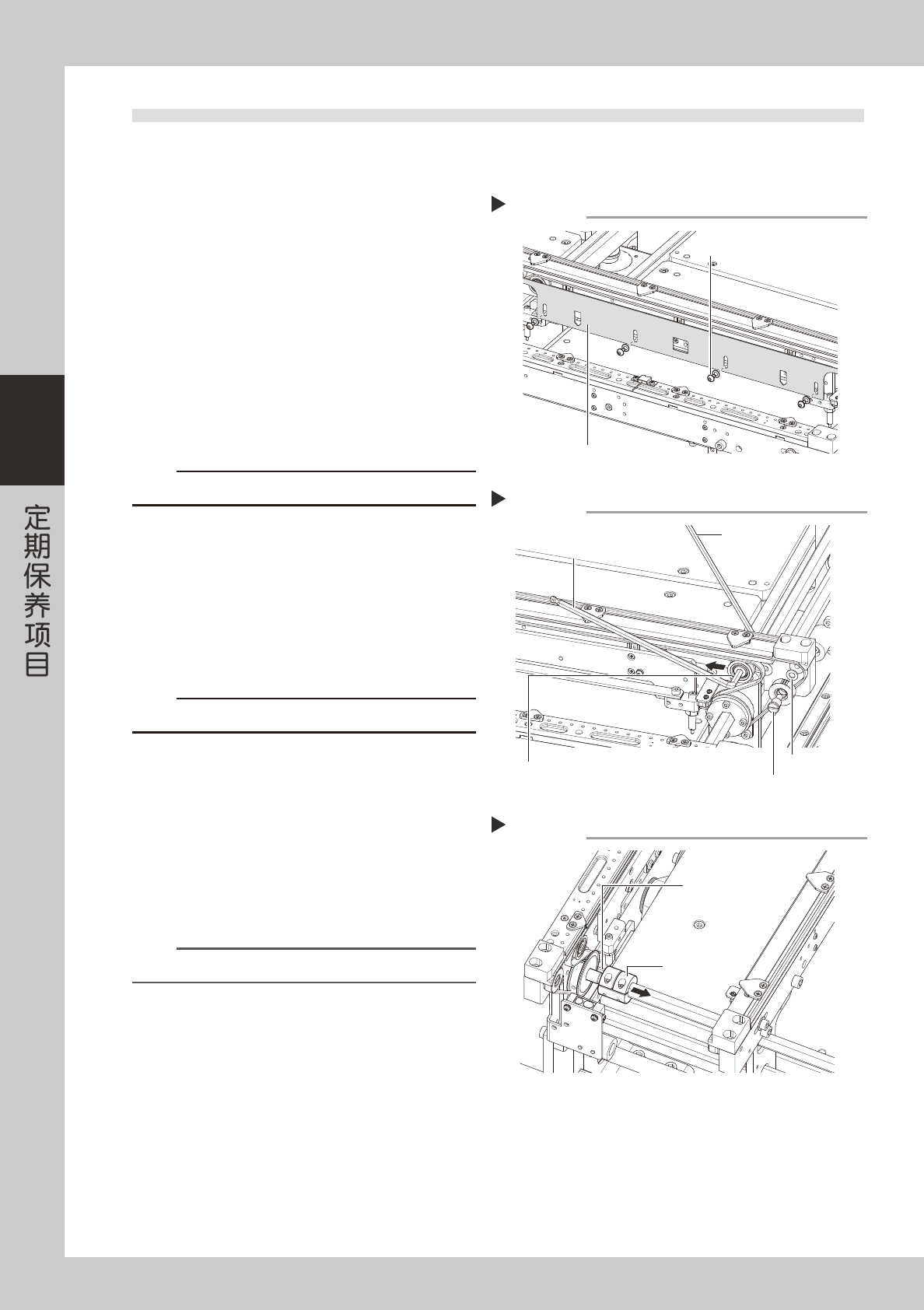 定期保养项目